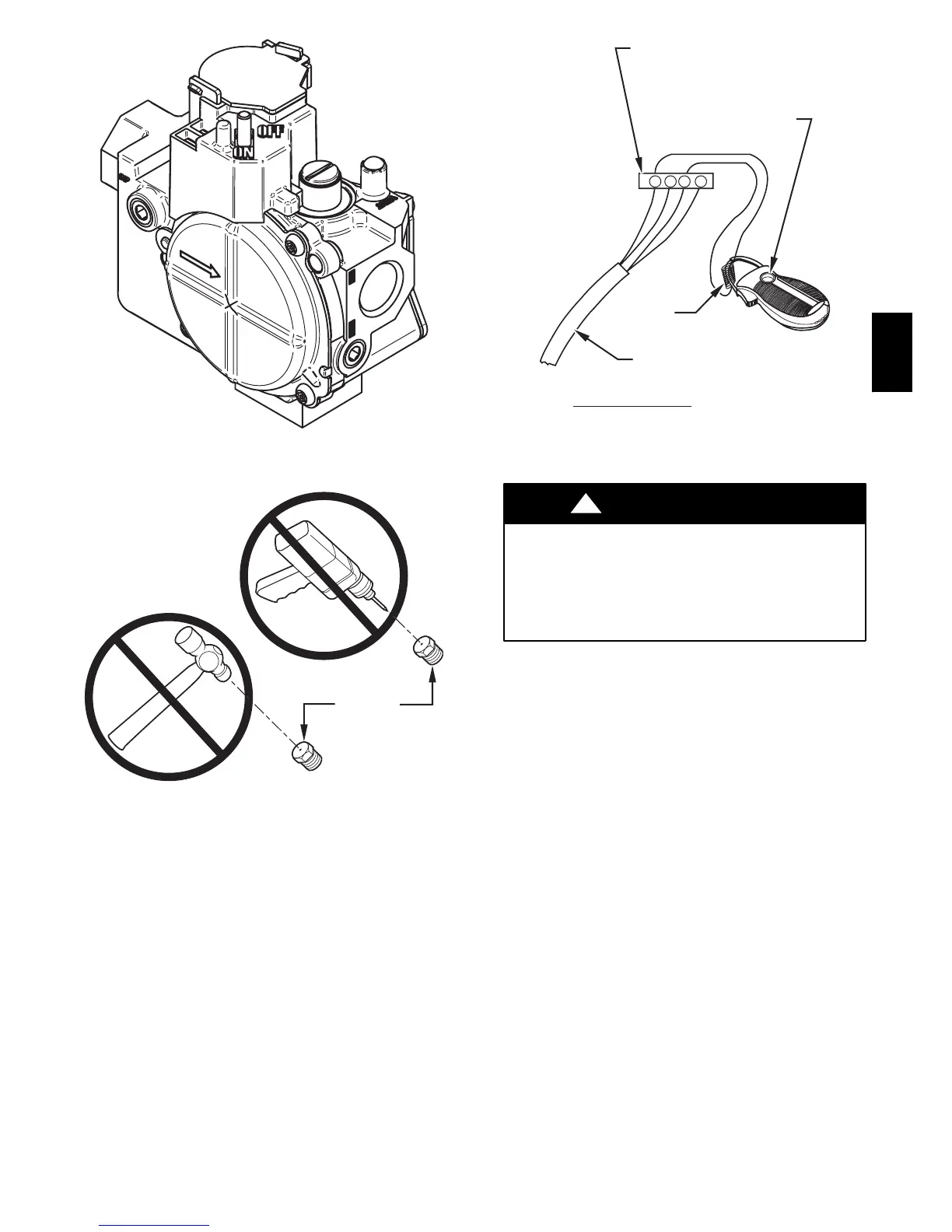 OFF
ON