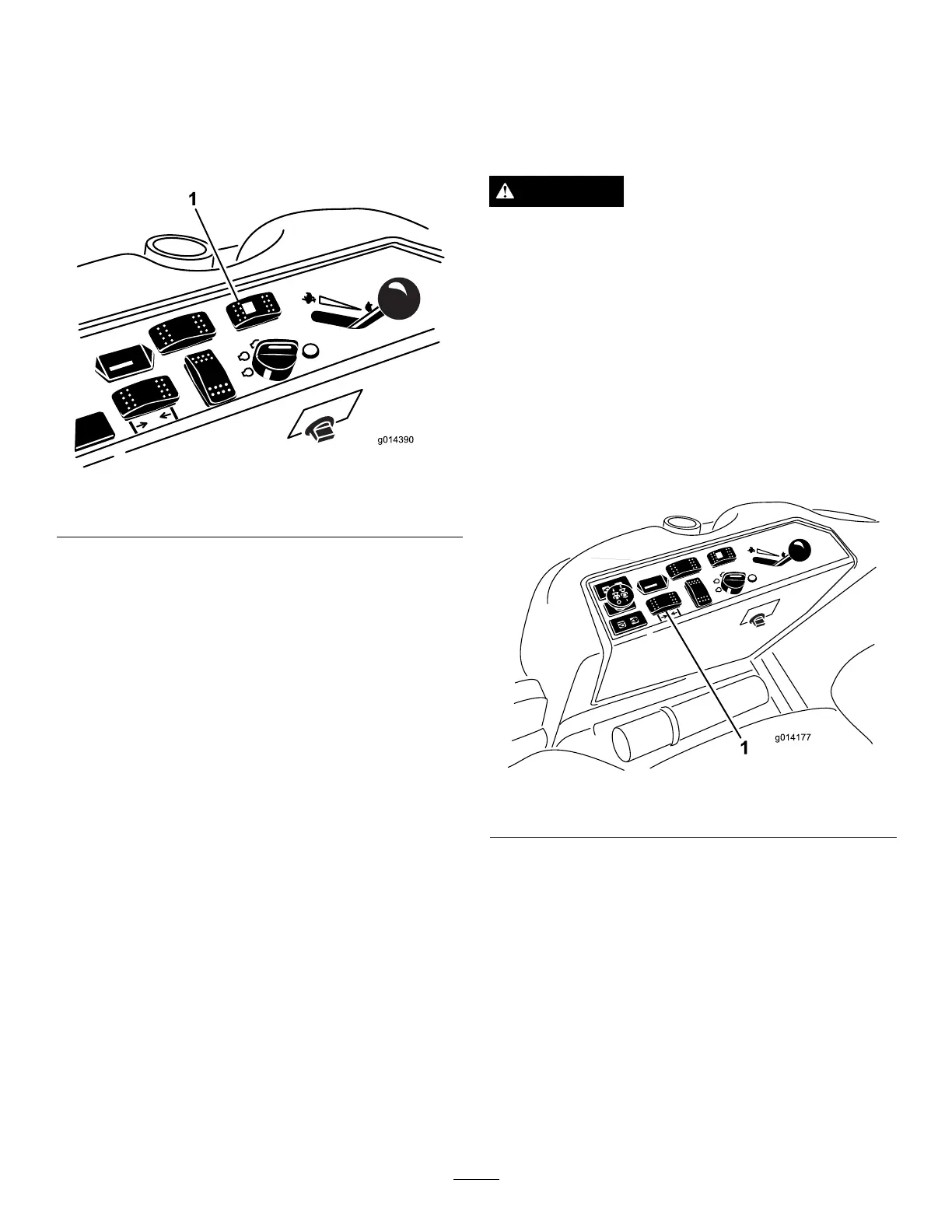 1

g014390

g014177

1