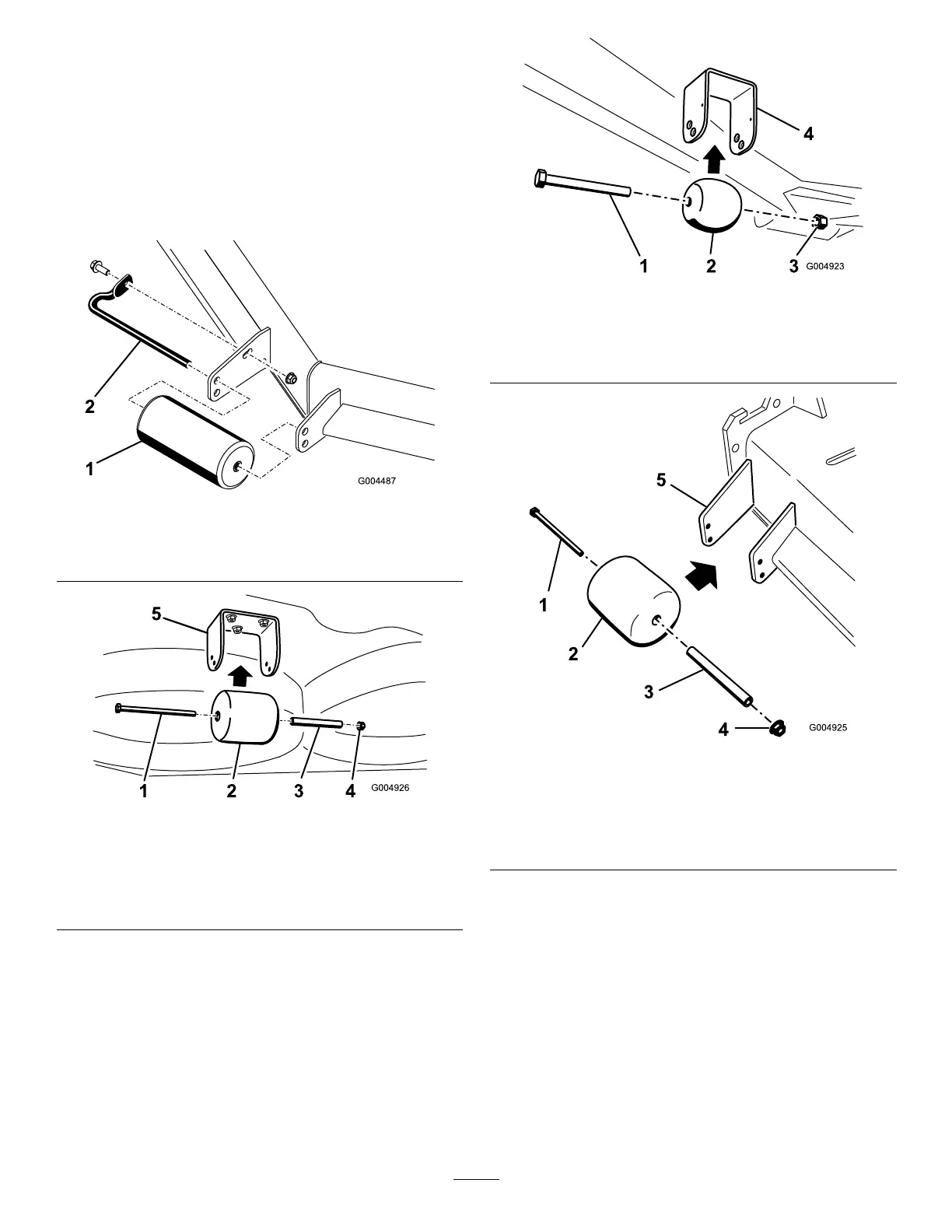 2

1

G004487

5

1 2 3 4

G004926

4

1 2 3

G004923

5

1

2

3

4

G004925