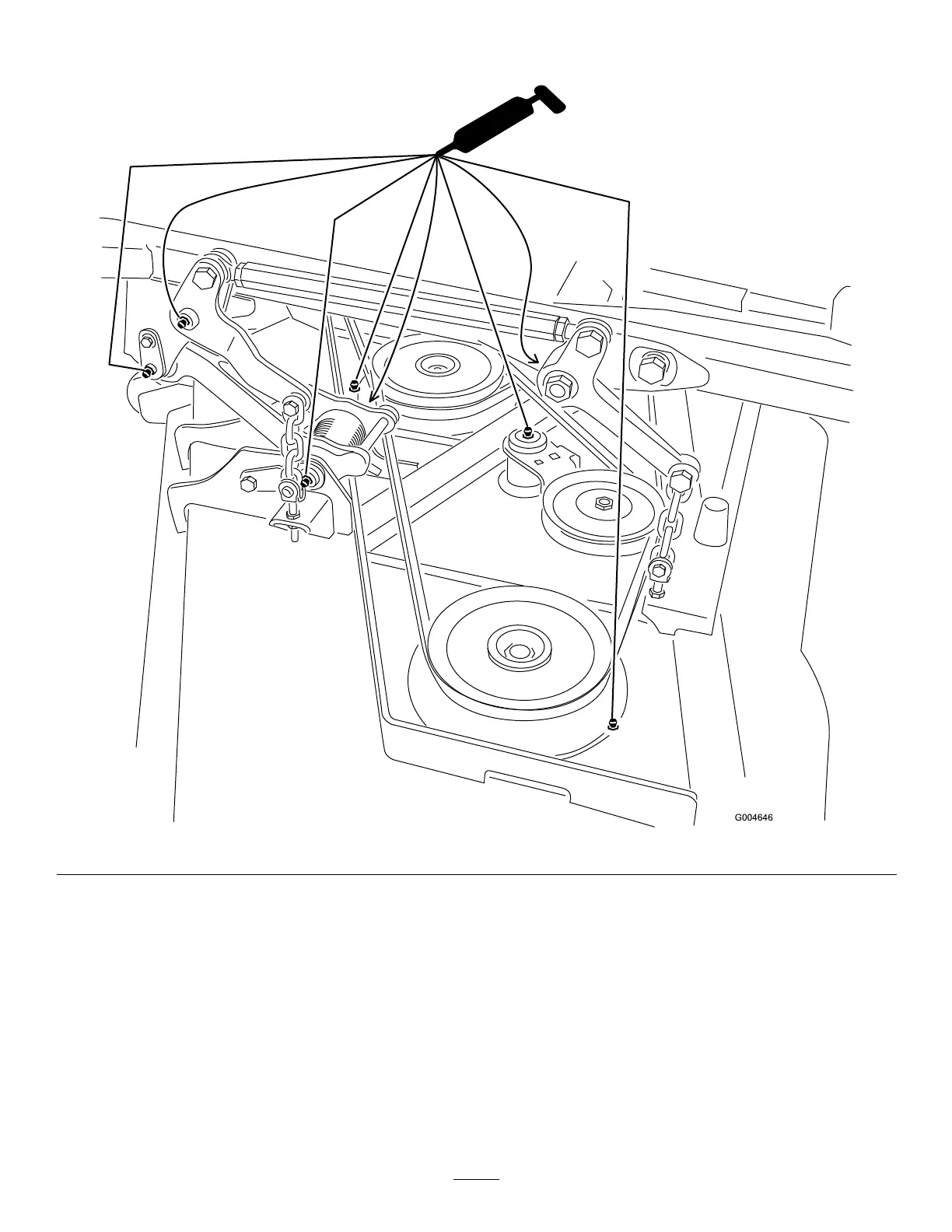 G004646