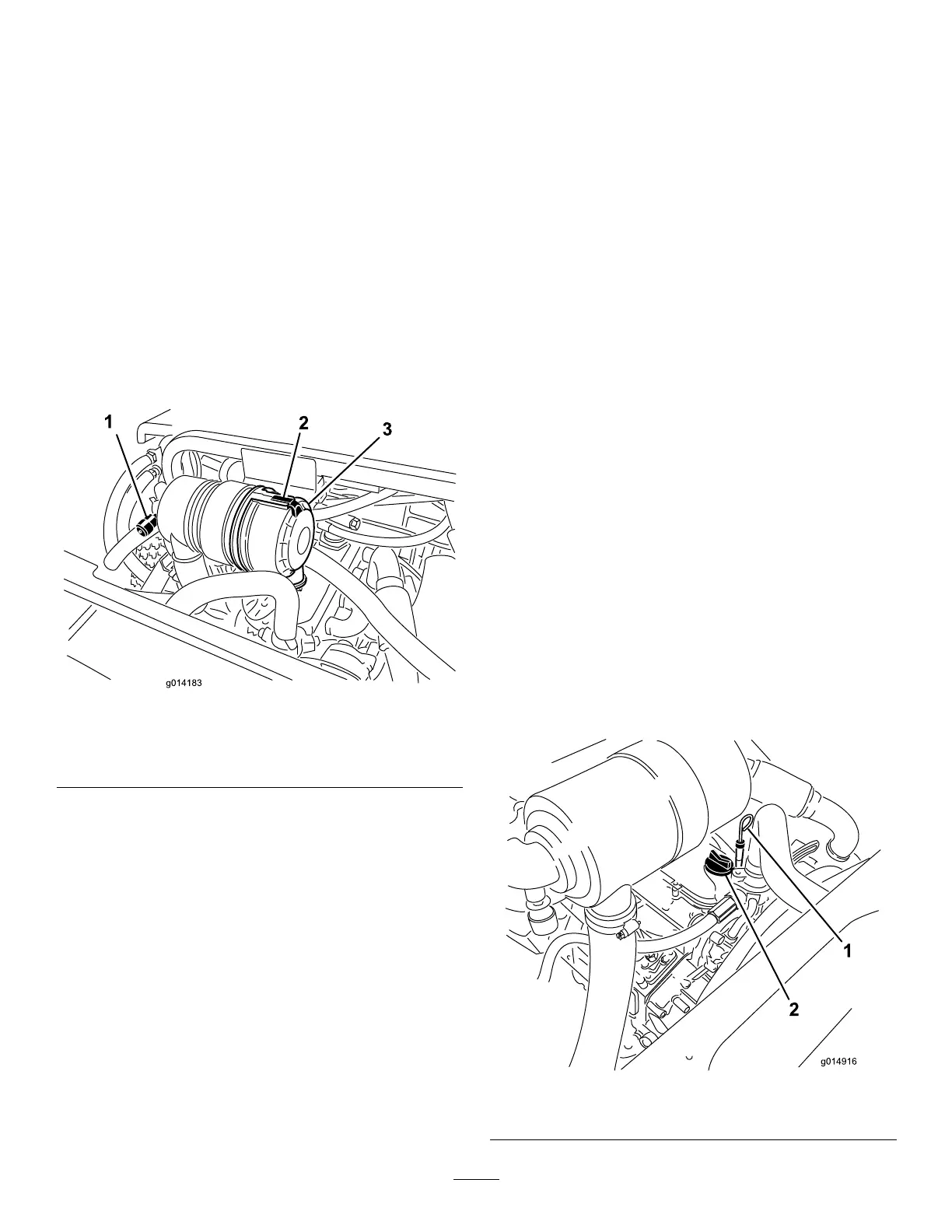 1
2
3
g014183

1
2
g014916