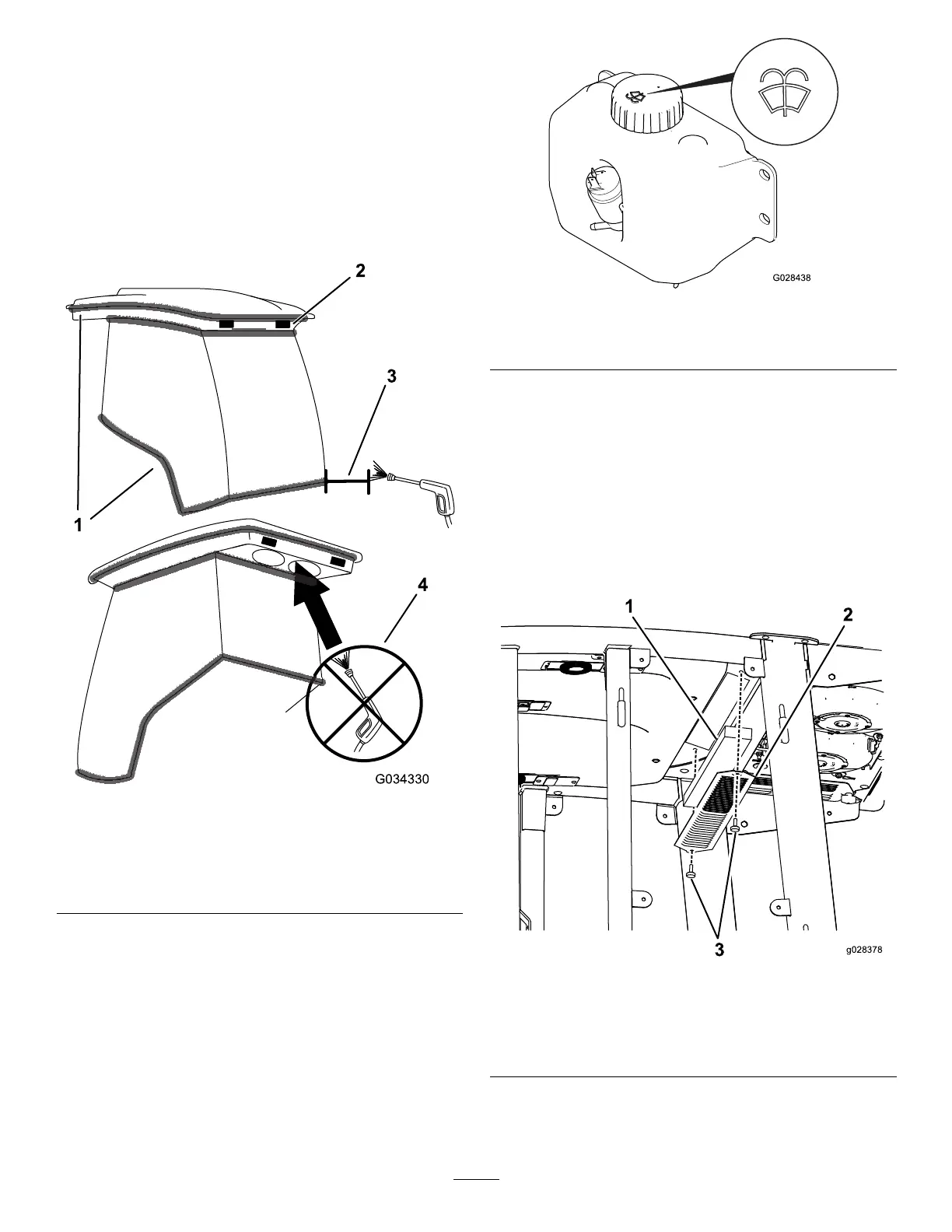 2

3

1

4

G034330

G028438

1

2

3

g028378