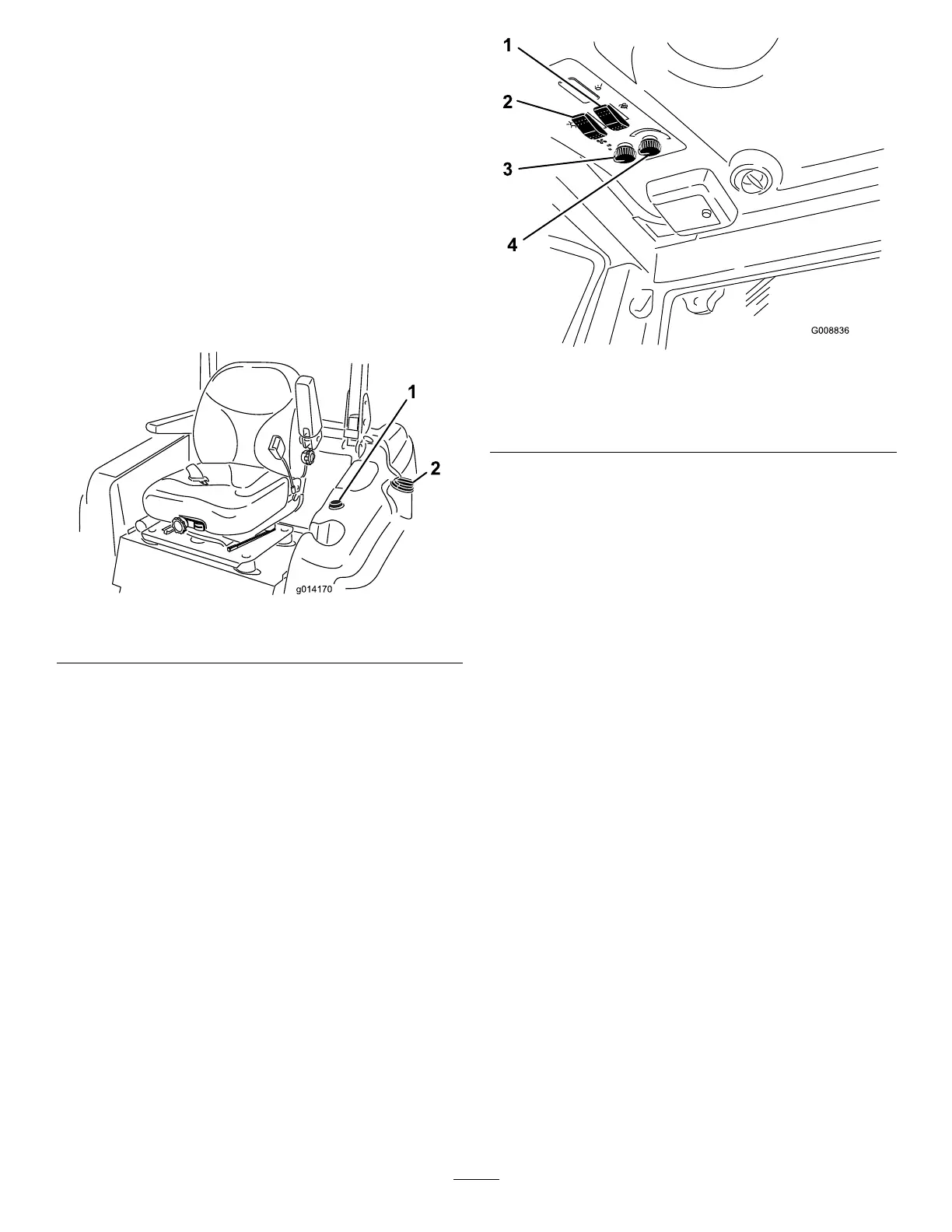 1

2

g014170

1

2

3

4

G008836