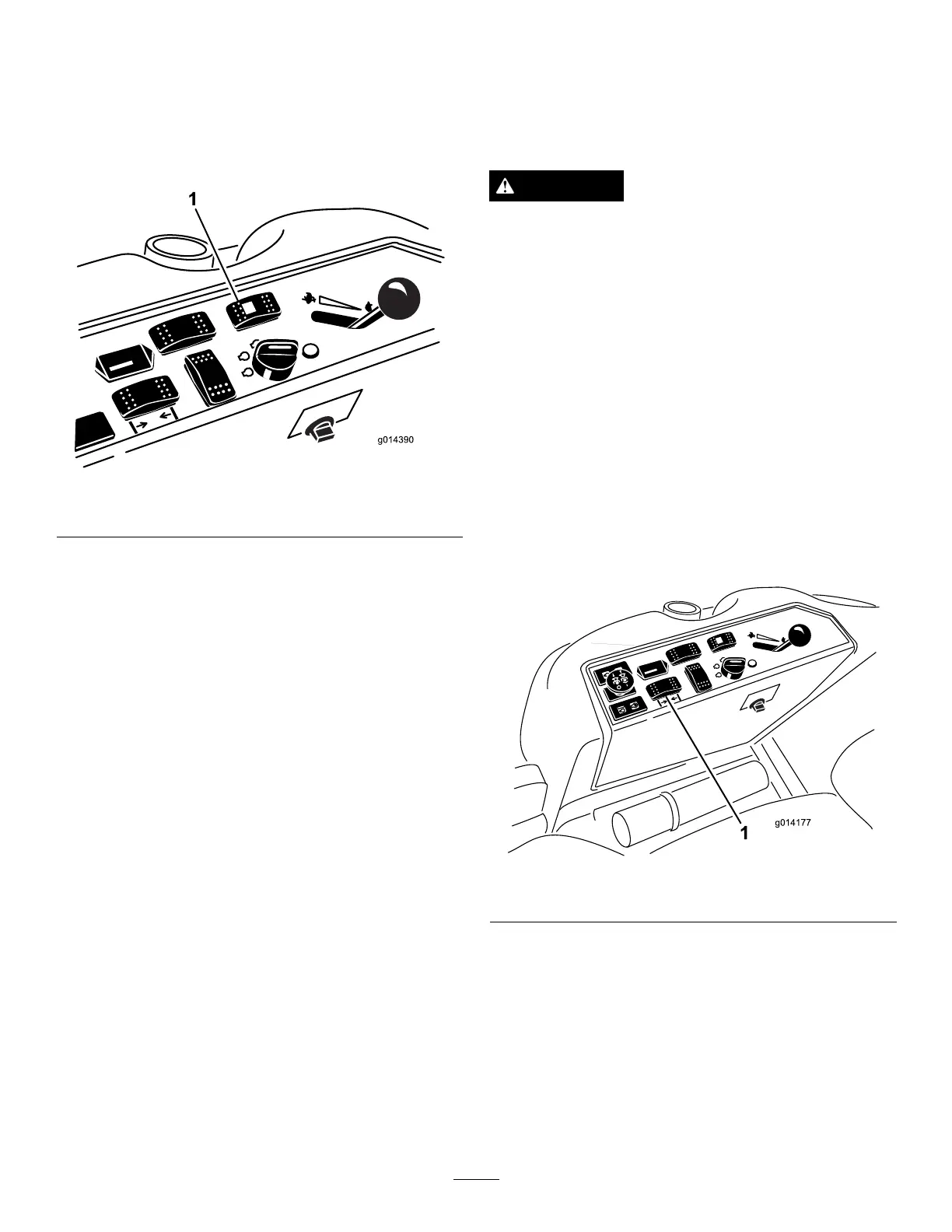 1

g014390

1

g014177