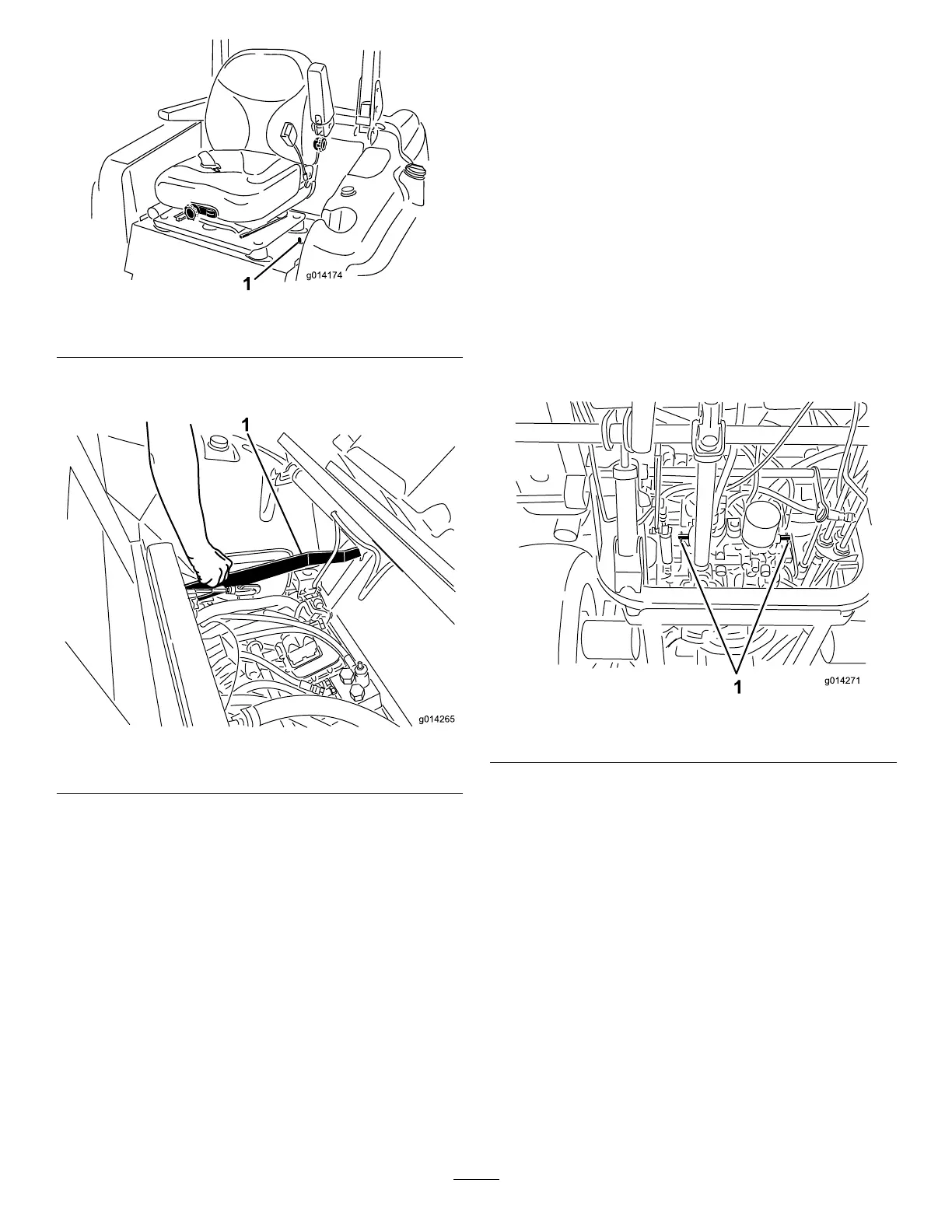 1

g014174

1

g014265

1

g014271