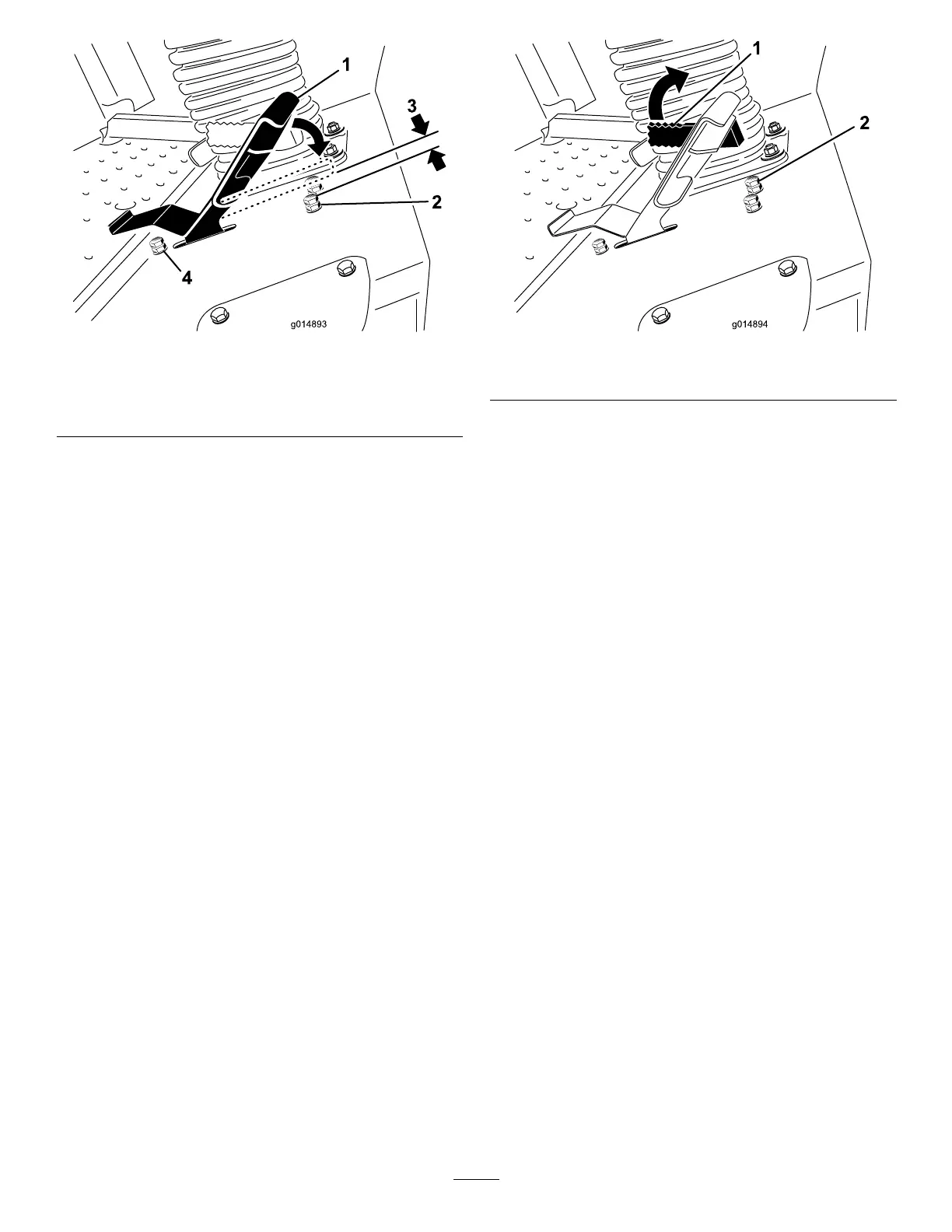 1
3
2
4
g014893

1
2
g014894