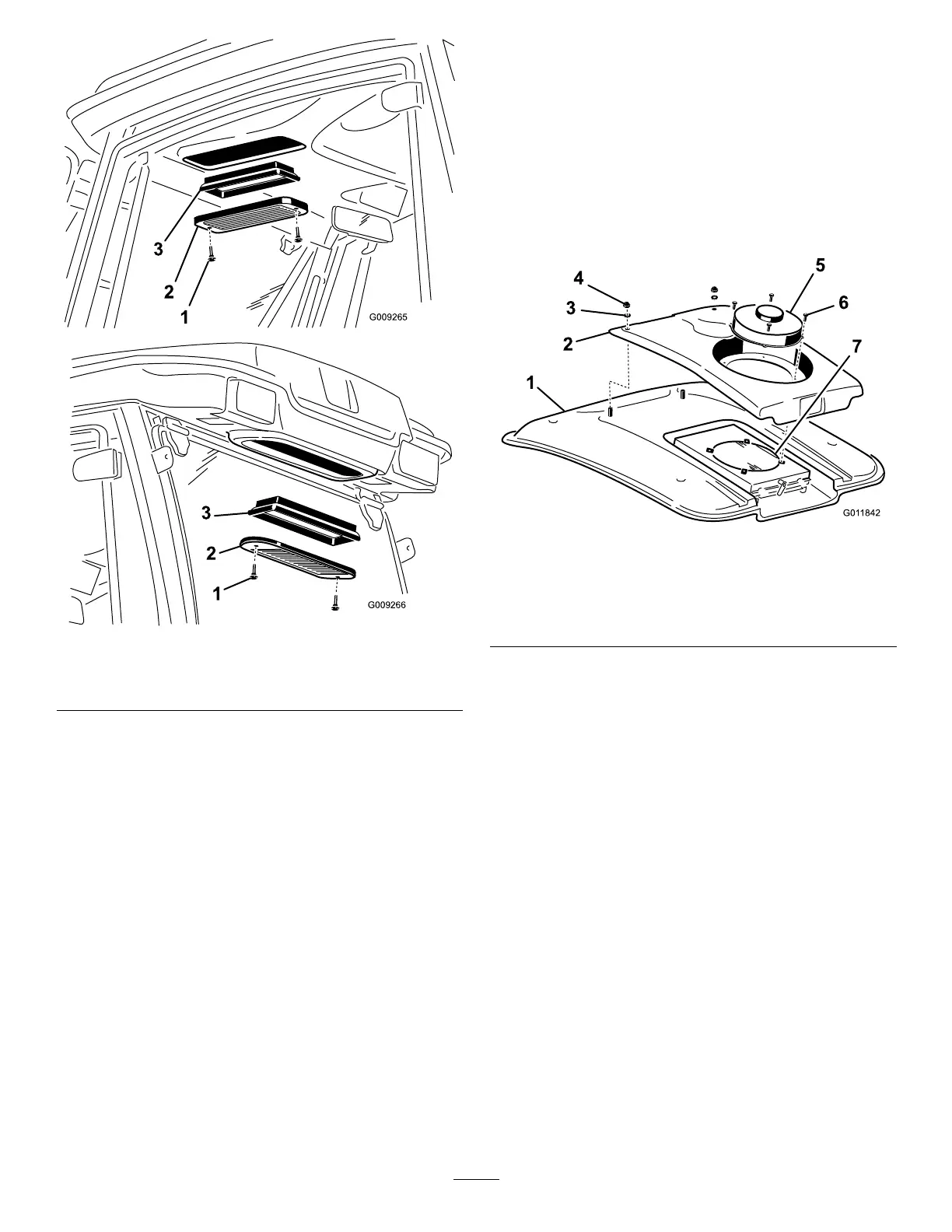 3
2
1
G009265

3
2
1
G009266

4
3
2
1
5
6
7
G011842