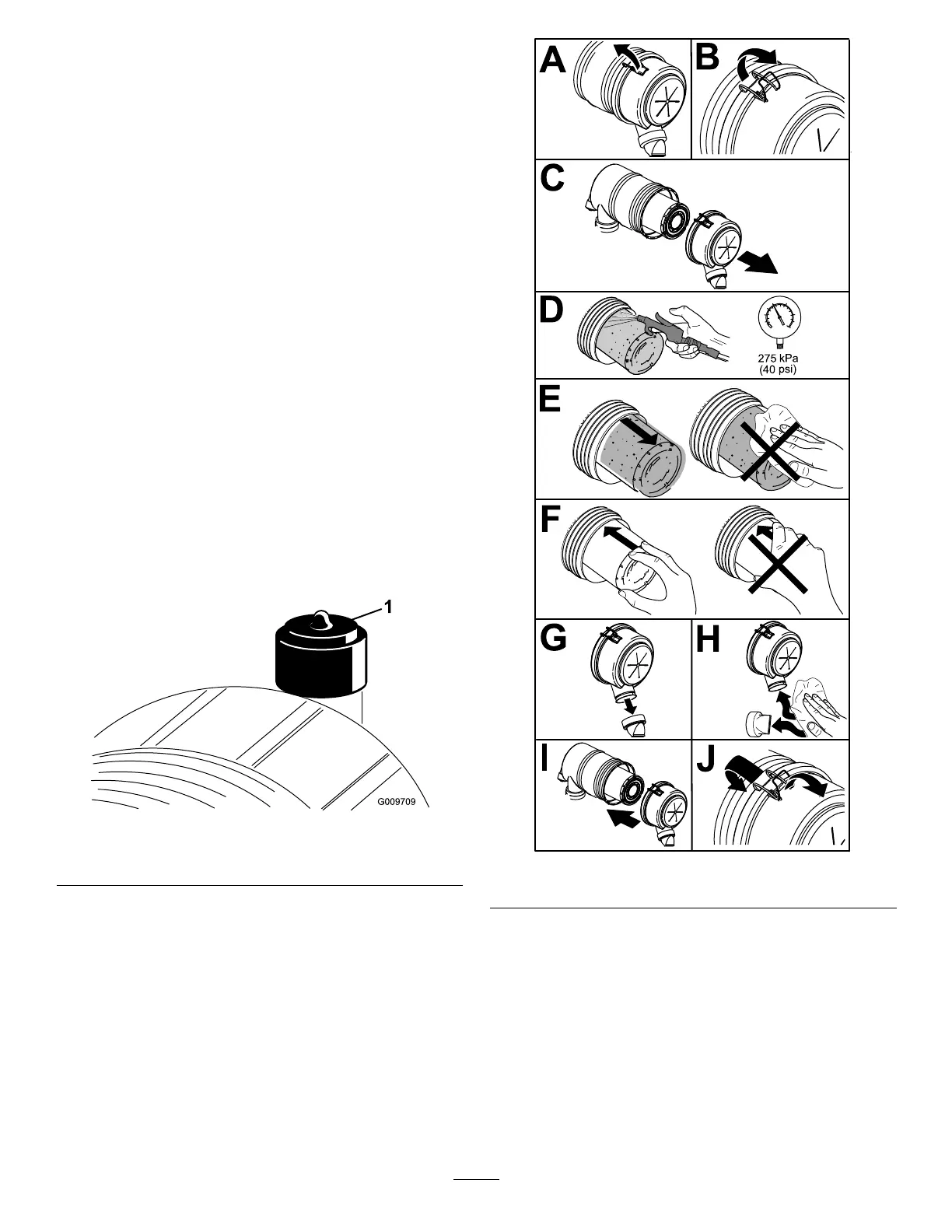 1

G009709

A

B

C

D

275 kPa
(40 psi)

E

F

G

H

I

J