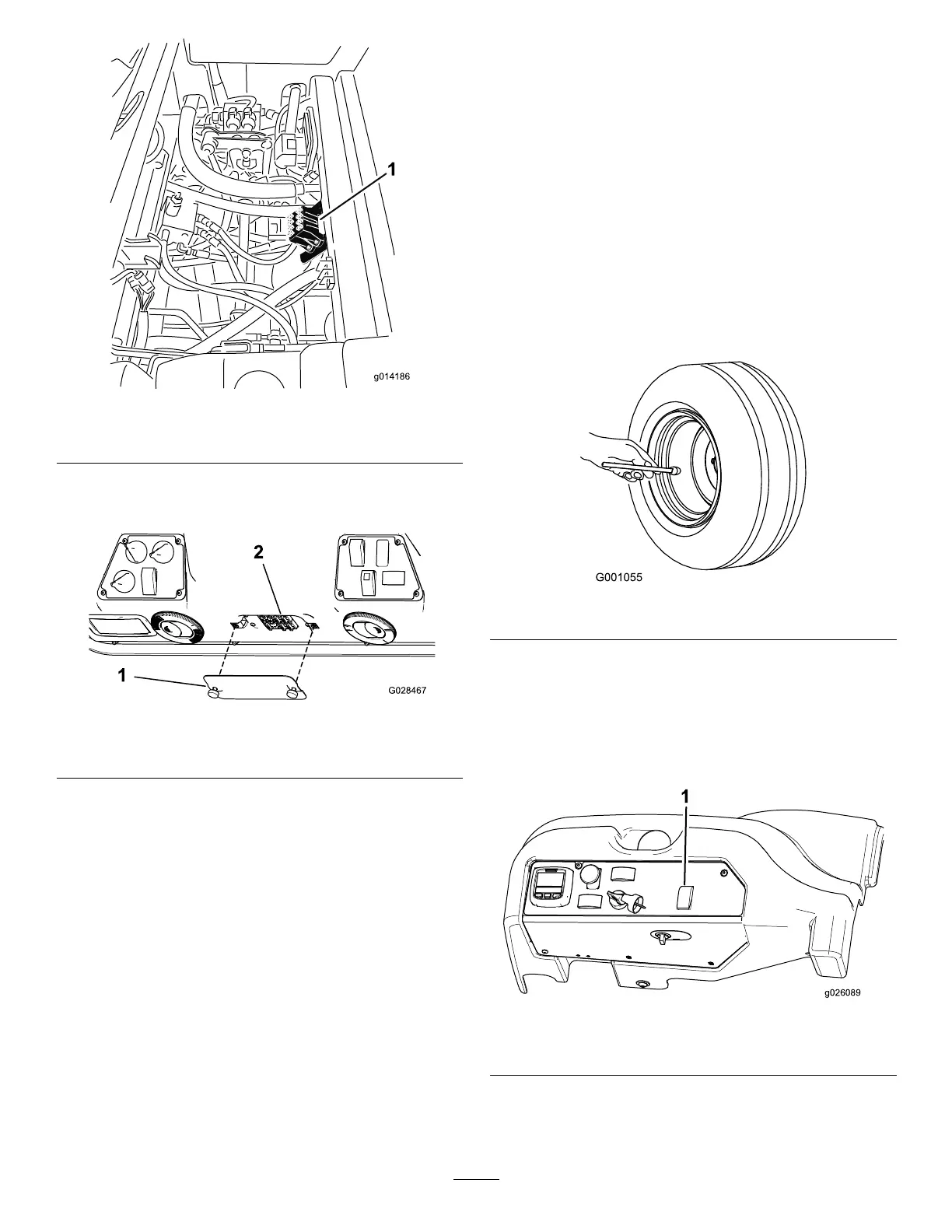 1

g014186

2

1

G028467

G001055

1

g026089