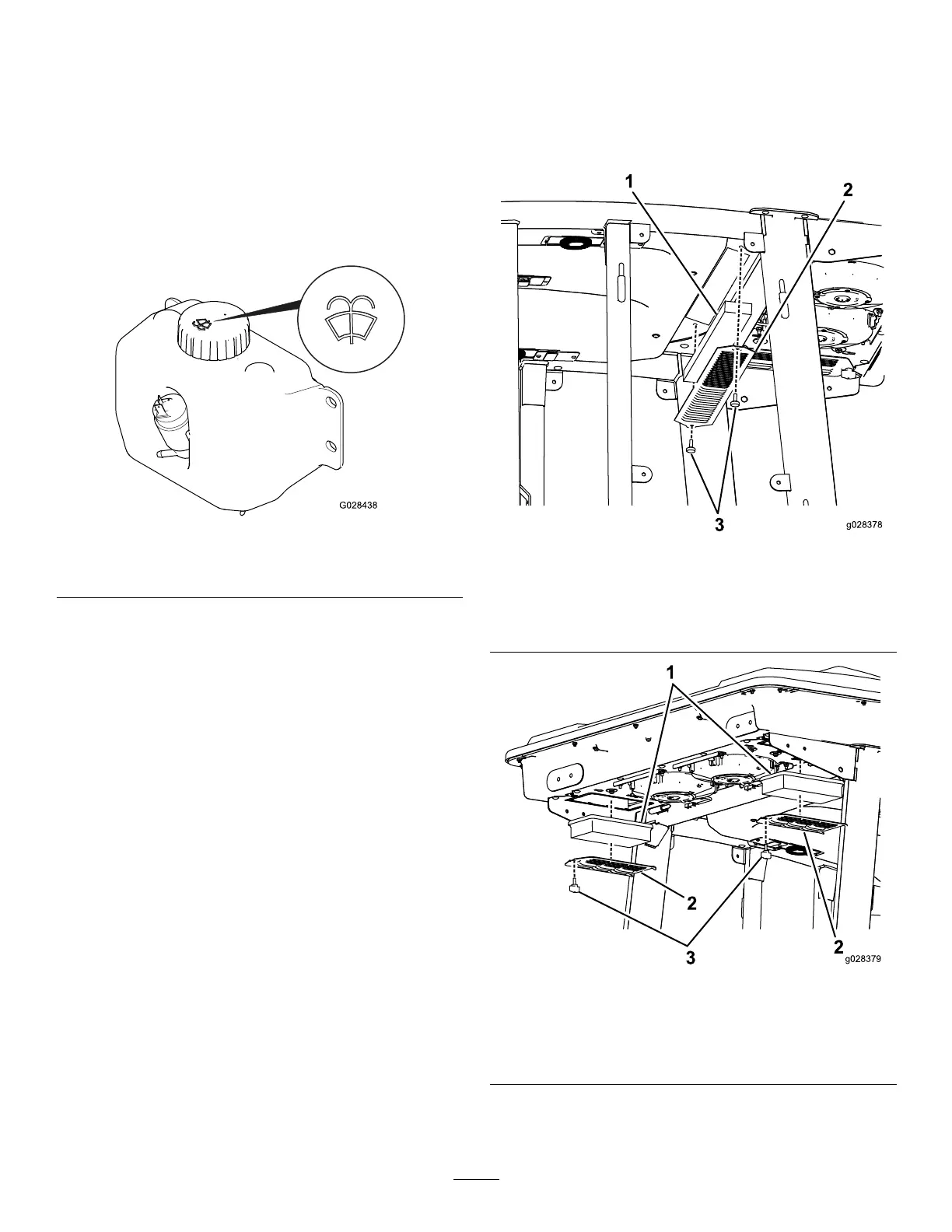 G028438

1

2

3

g028378

1

2

2

3

g028379