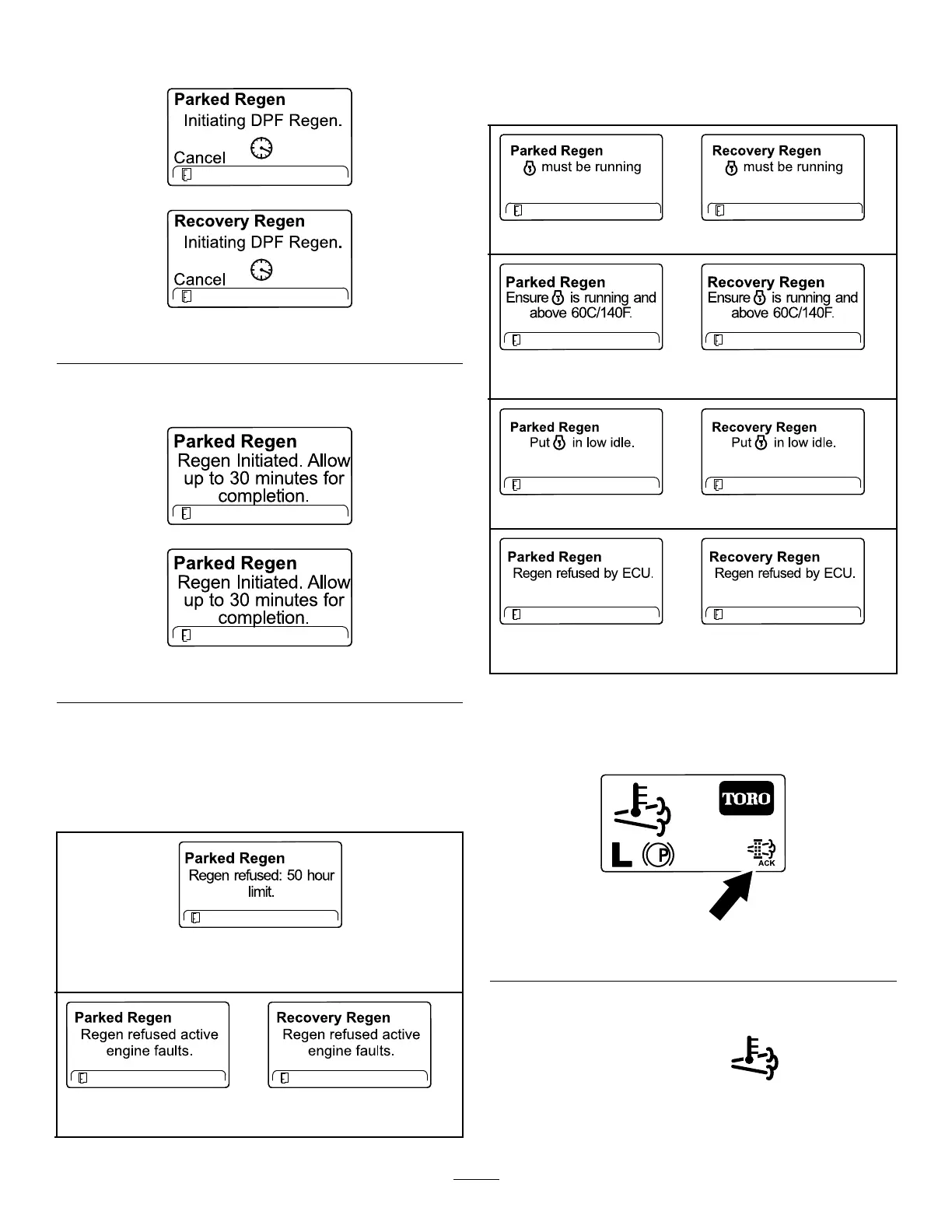 Parked Regen
Initiating DPF Regen.
Cancel

Recovery Regen
Initiating DPF Regen.
Cancel

Parked Regen
Regen Initiated. Allow up to 30 minutes for completion.

Parked Regen
Regen Initiated. Allow up to 30 minutes for completion.

Parked Regen
Regen refused: 50 hour limit.

Parked Regen
Regen refused active engine faults.

Recovery Regen
Regen refused active engine faults.

Parked Regen
must be running

Recovery Regen
must be running

Parked Regen
Ensure is running and above 60C/140F.

Recovery Regen
Ensure is running and above 60C/140F.

Parked Regen
Put in low idle.

Recovery Regen
Put in low idle.

Parked Regen
Regen refused by ECU.

Recovery Regen
Regen refused by ECU.

TORO
L P
ACK