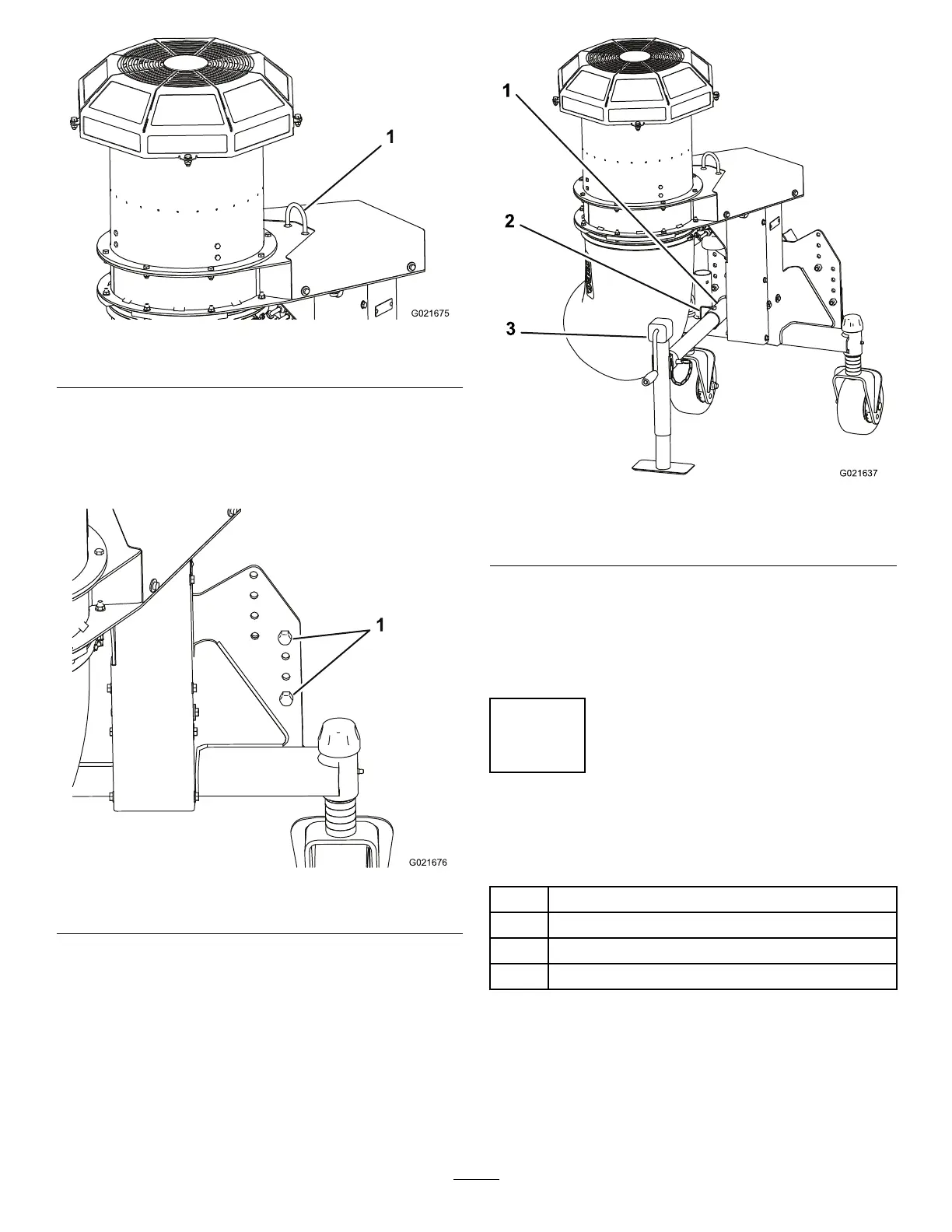 1

G021675

1

G021676

1

2

3

G021637