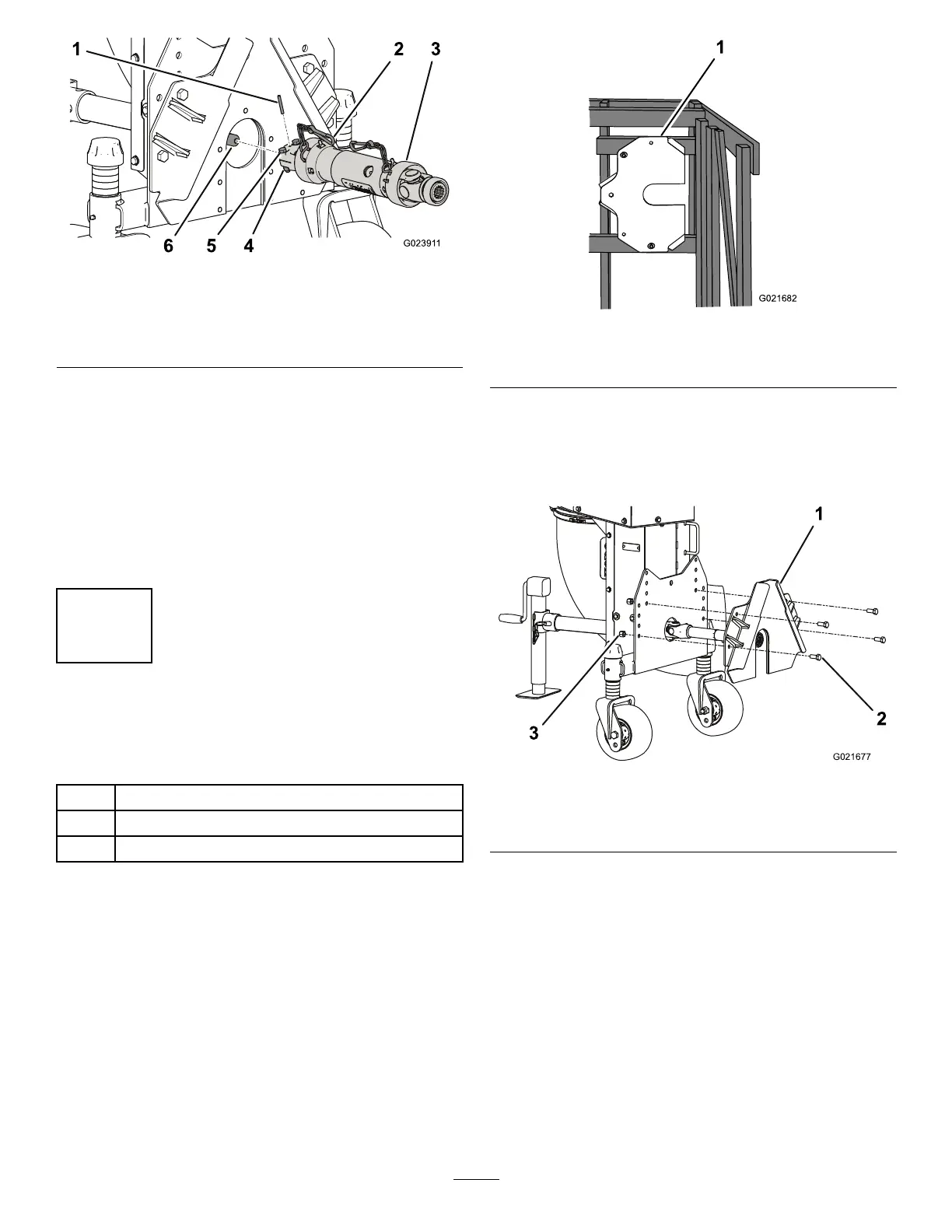 1
2
3
6
5
4
G023911

1
G021682

1
2
3
G021677