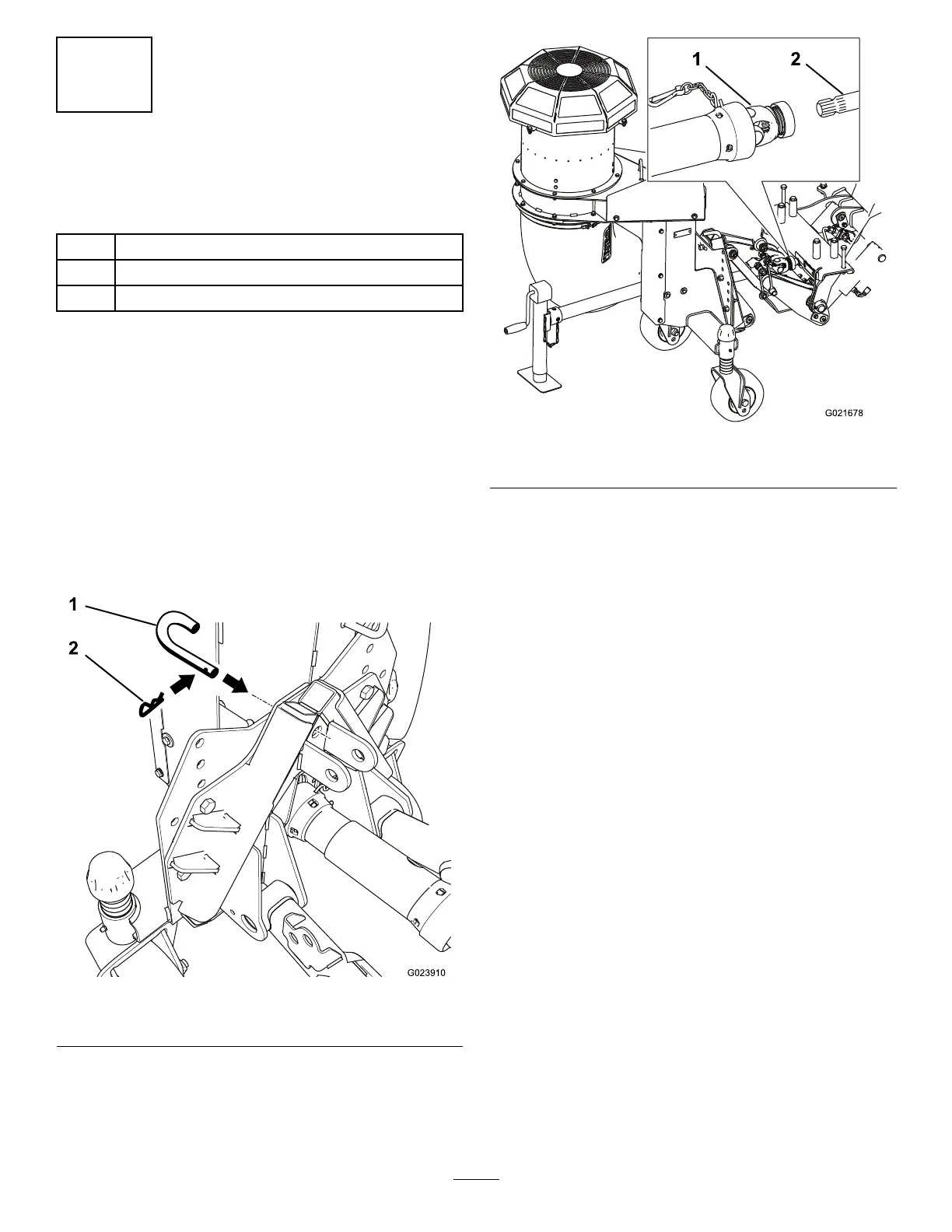 1

2

G021678

1

2

G023910