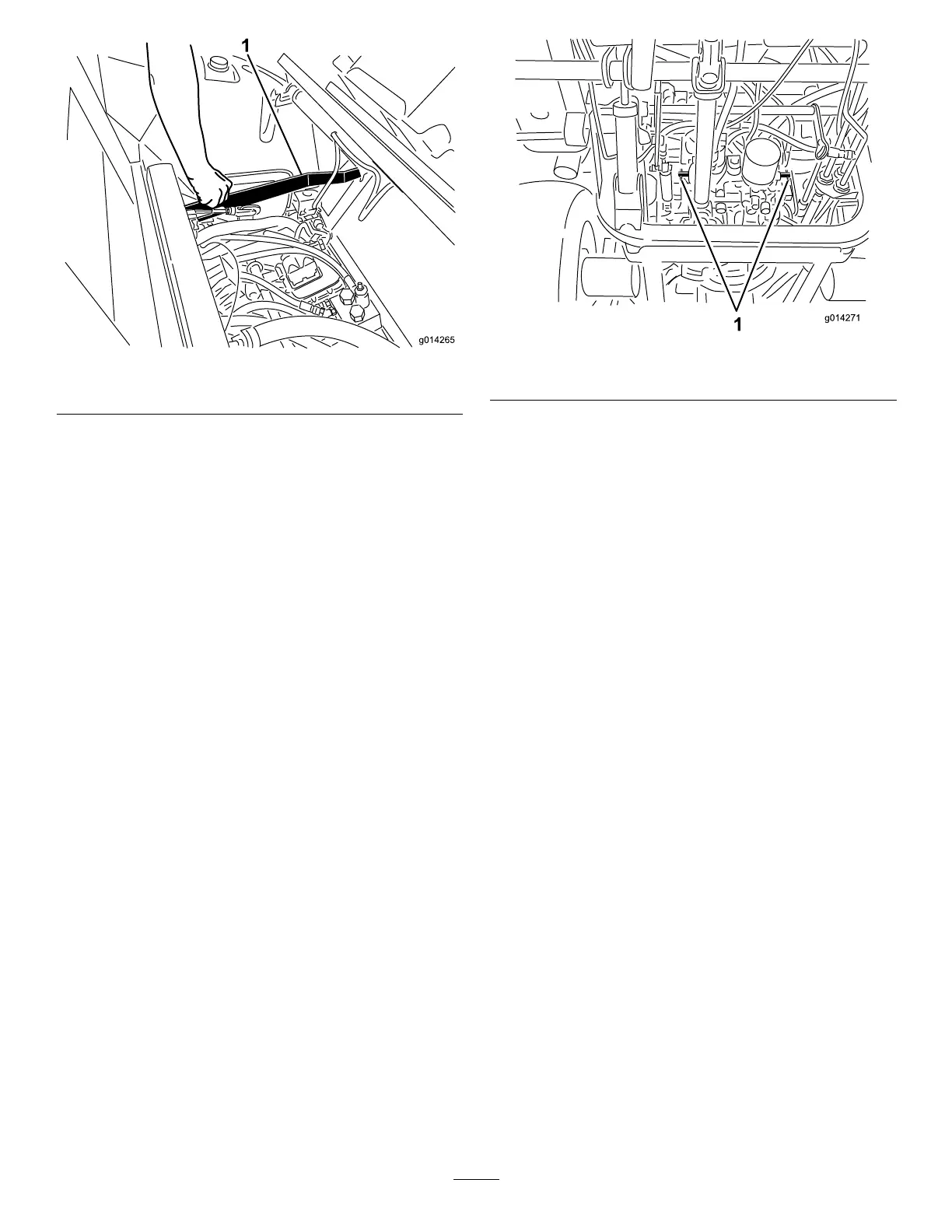 1

g014265

1

g014271