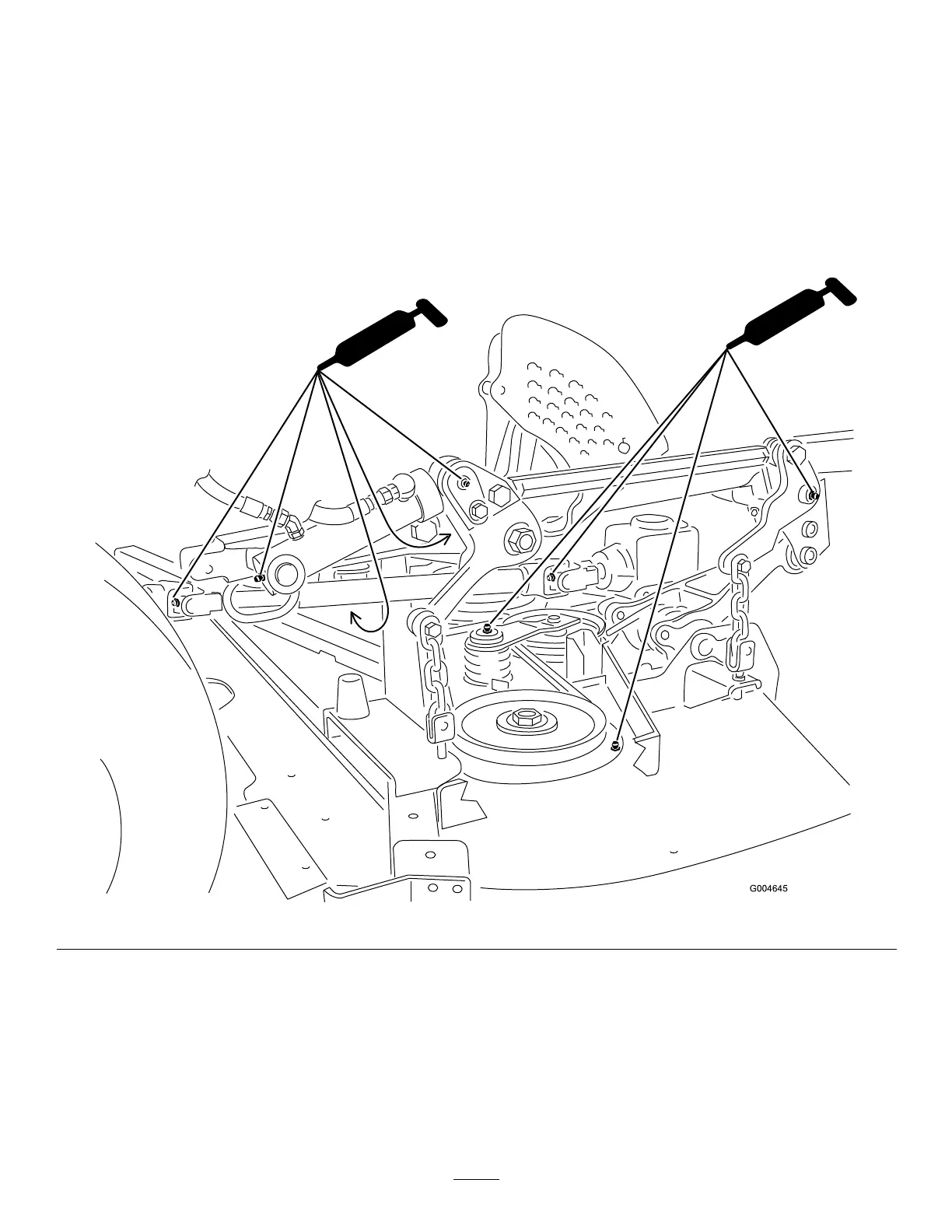 G004645