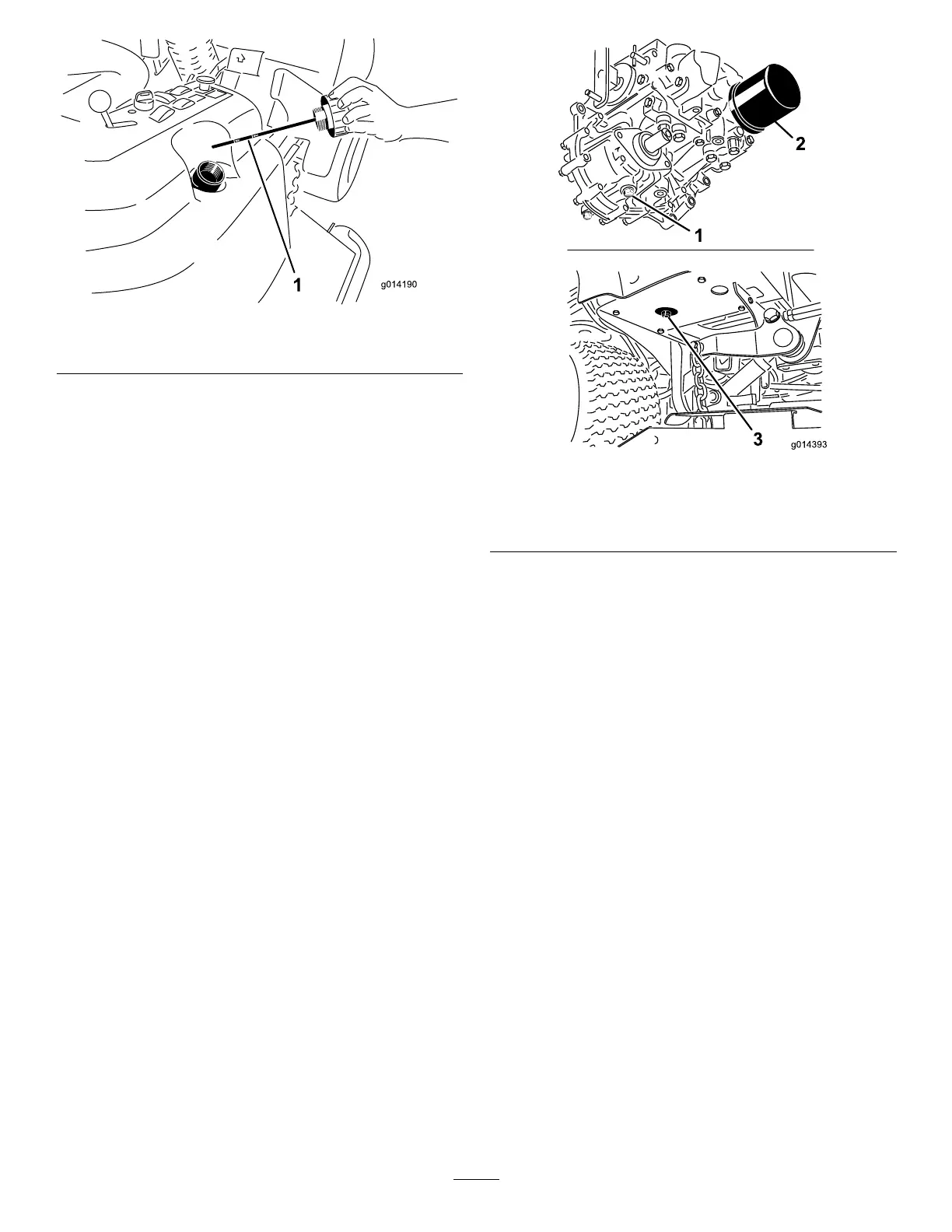 1

g014190

2

1

3

g014393