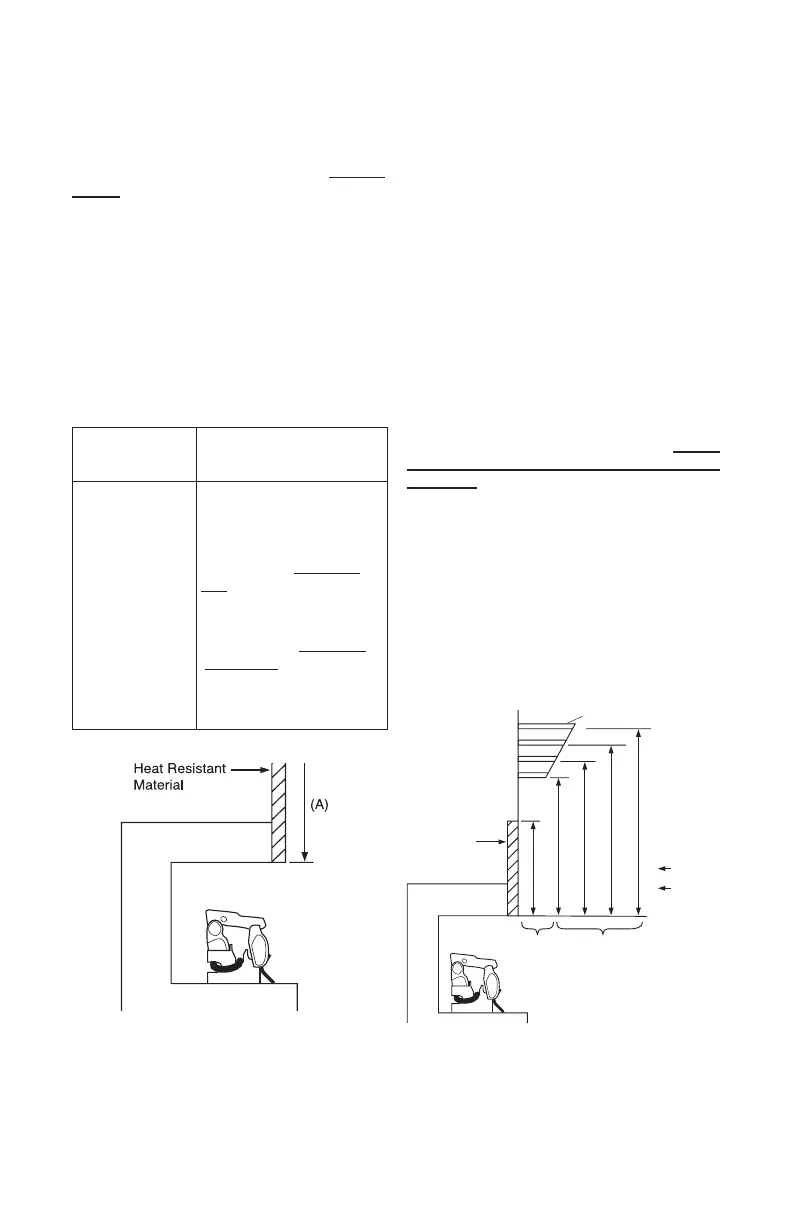 Heat Resistant Material

(A)