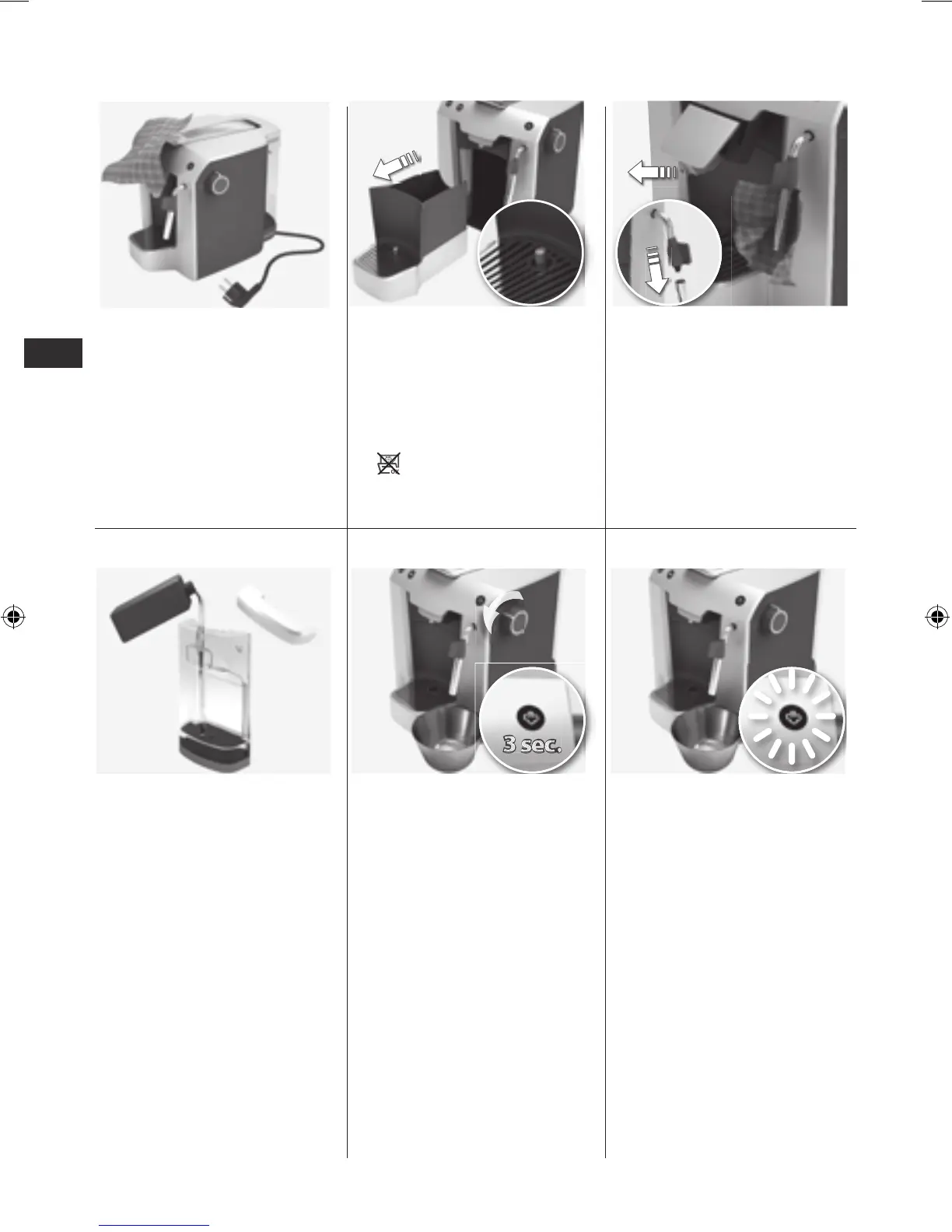 3 sec.