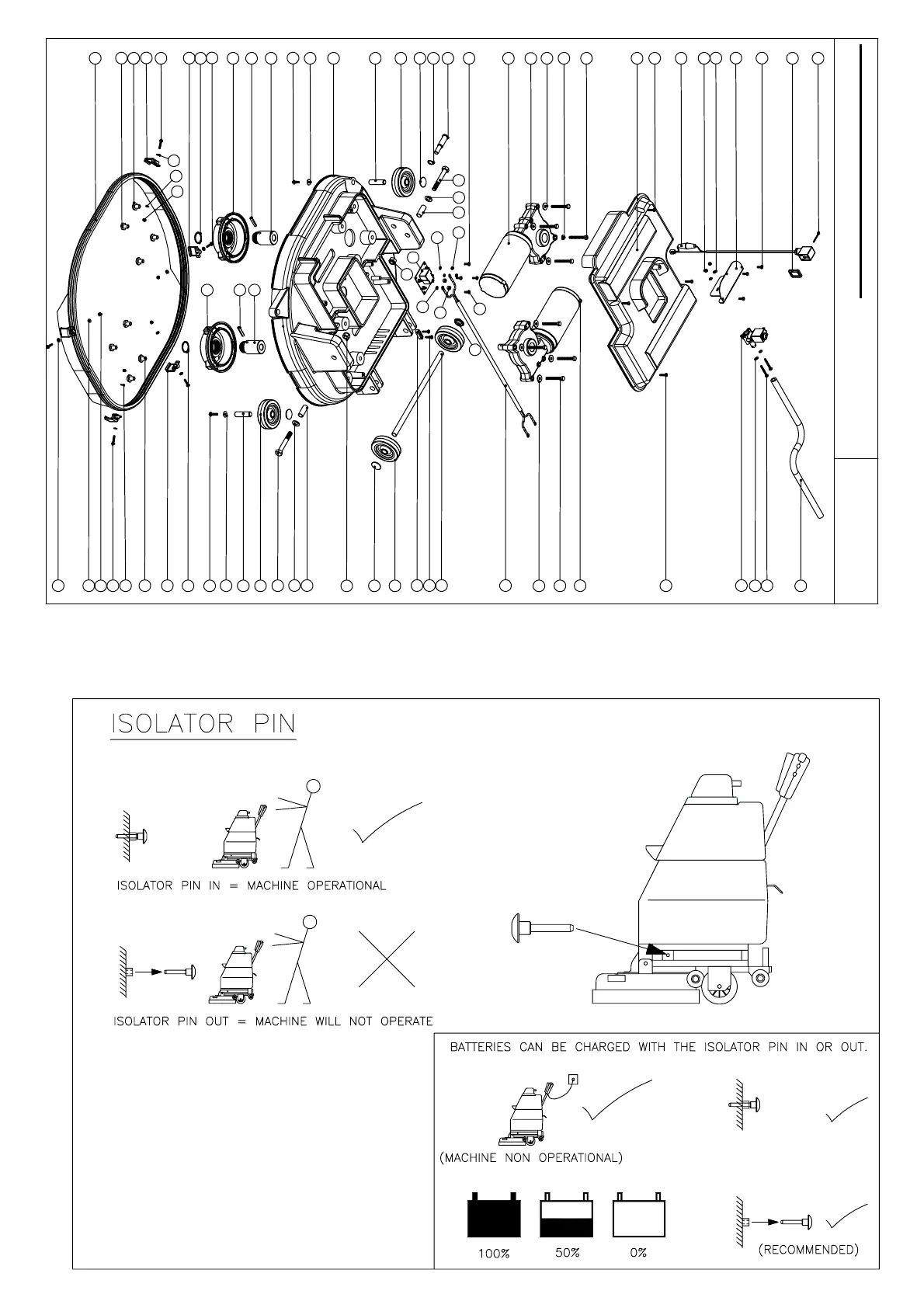 ISOLATOR PIN

ISOLATOR PIN IN = MACHINE OPERATIONAL

ISOLATOR PIN OUT = MACHINE WILL NOT OPERATE

BATTERIES CAN BE CHARGED WITH THE ISOLATOR PIN IN OR OUT.

(MACHINE NON OPERATIONAL)

100%

50%

0%

(RECOMMENDED)