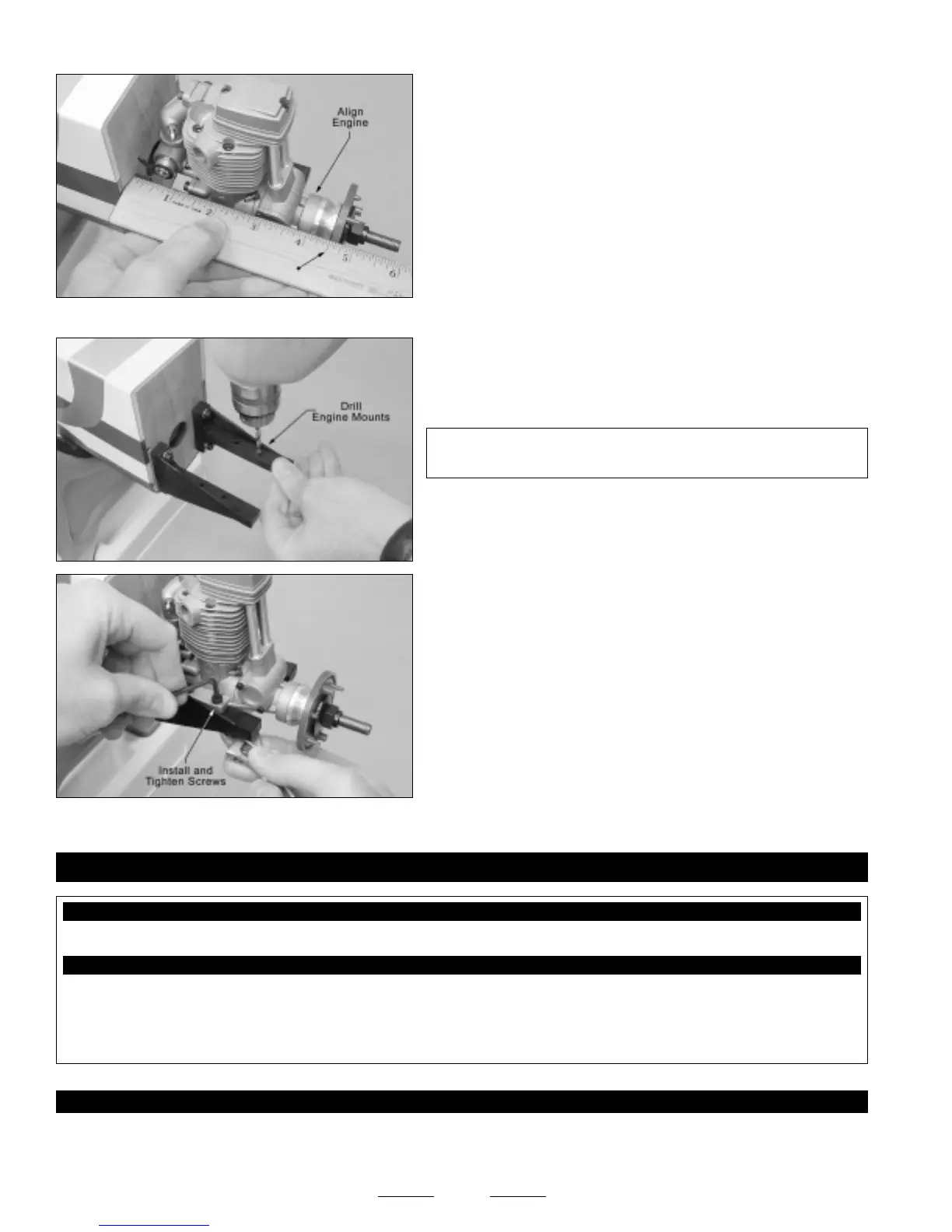 Align Engine

1 2 3 4 5 6

Drill Engine Mounts

Install and Tighten Screws