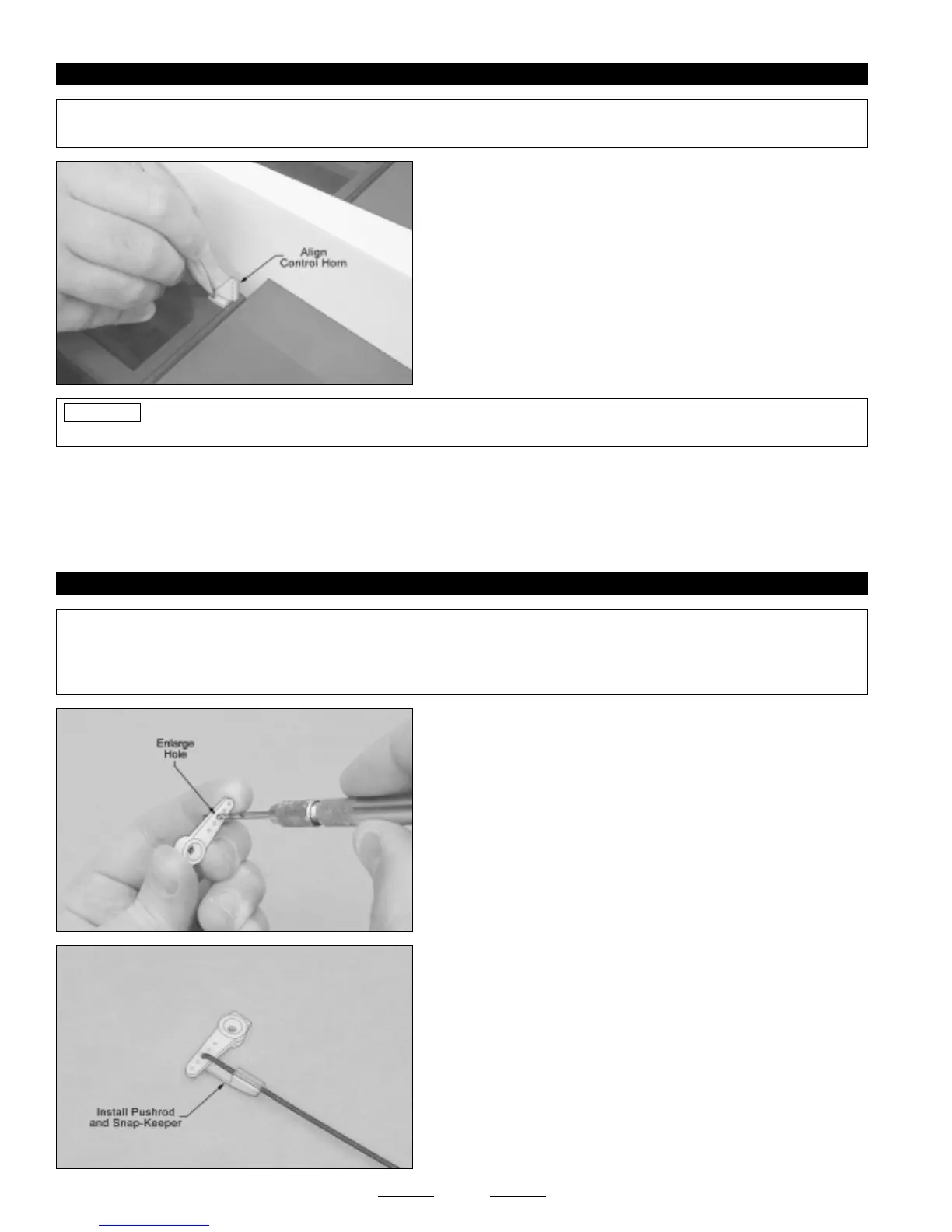 Align Control Horn

Enlarge Hole

Install Pushrod and Snap-Keeper