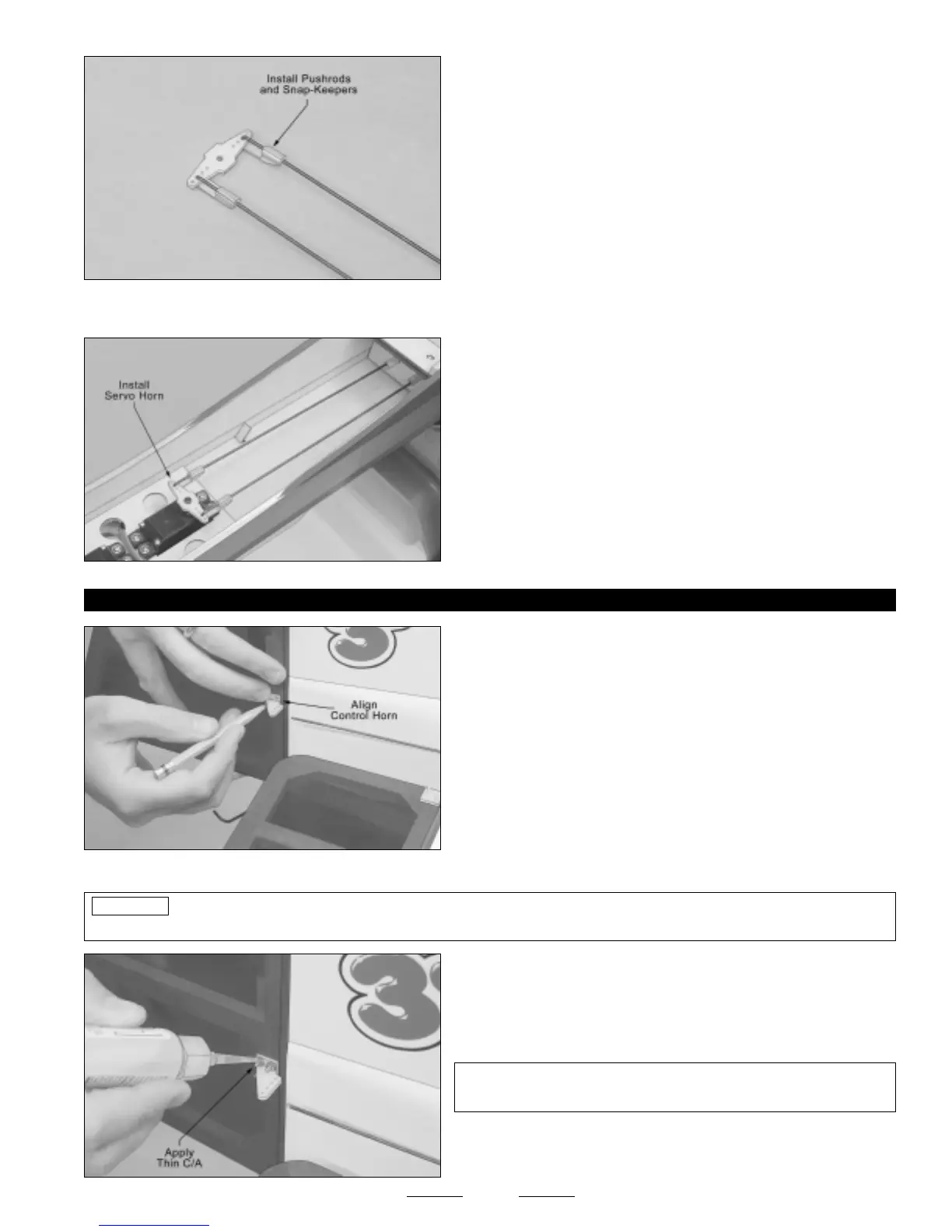 Install Pushrods and Snap-Keepers

Install Servo Horn

Align Control Horn

Apply Thin C/A