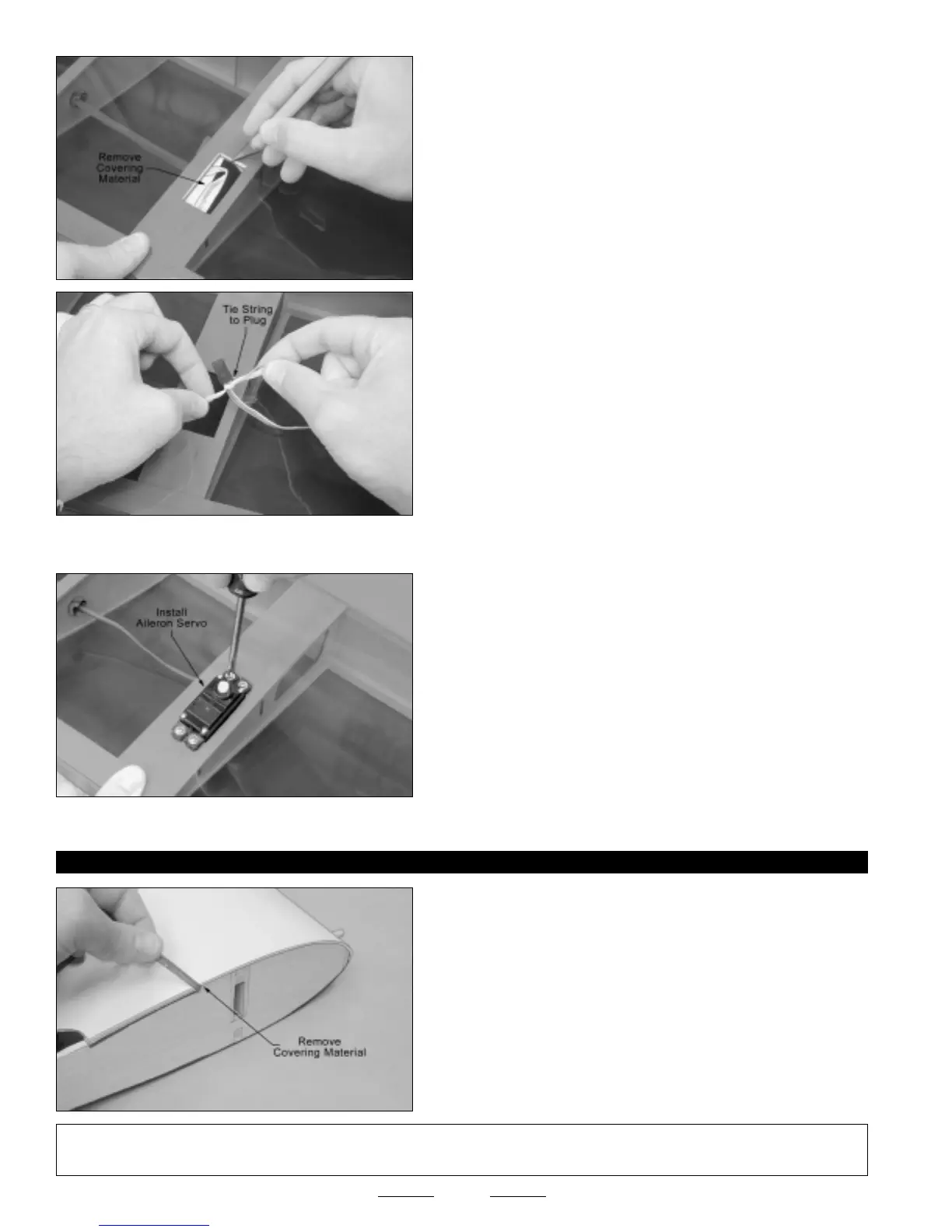 Remove Covering Material

Tie String to Plug

Install Aileron Servo

Remove Covering Material