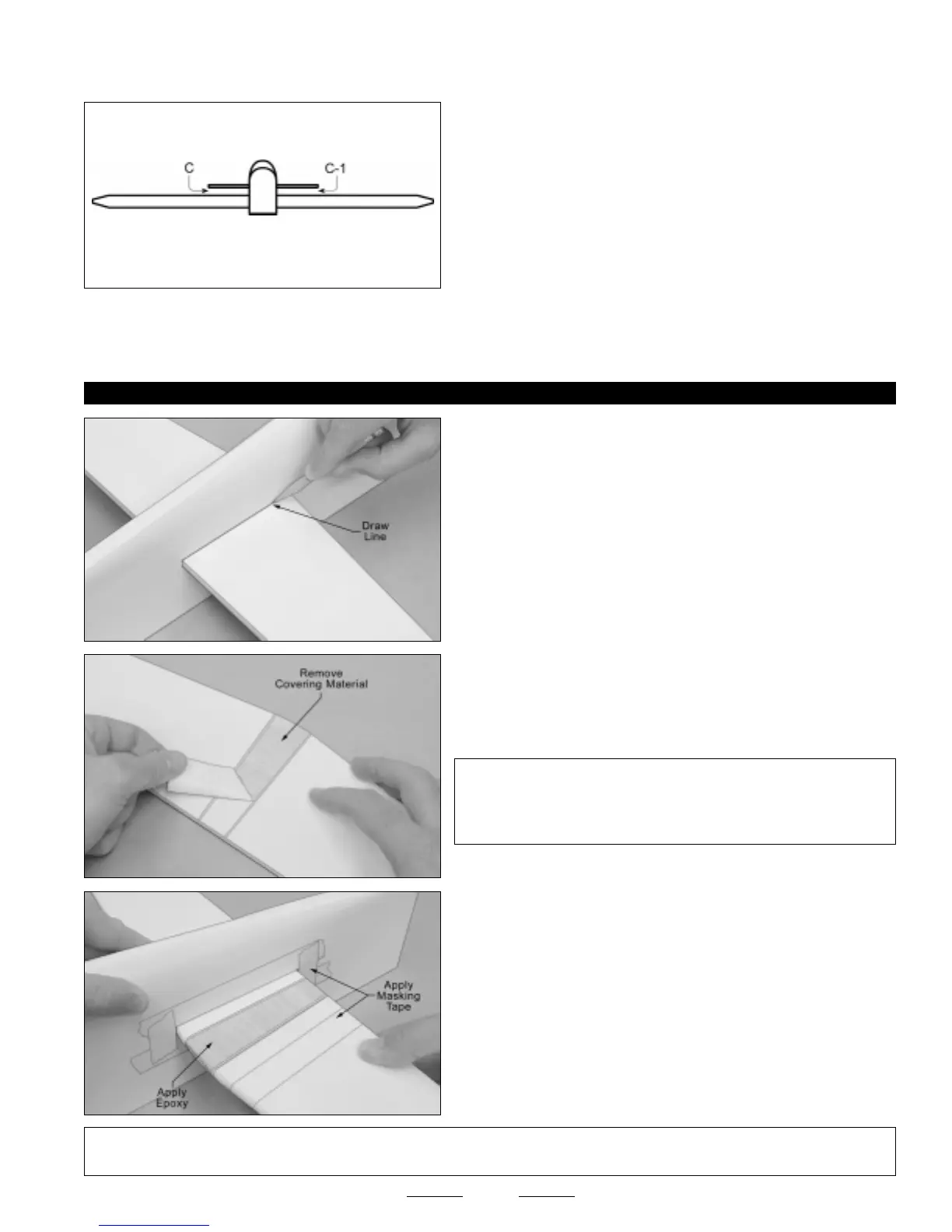 C

C-1

Draw Line

Remove Covering Material

Apply Masking Tape

Apply Epoxy