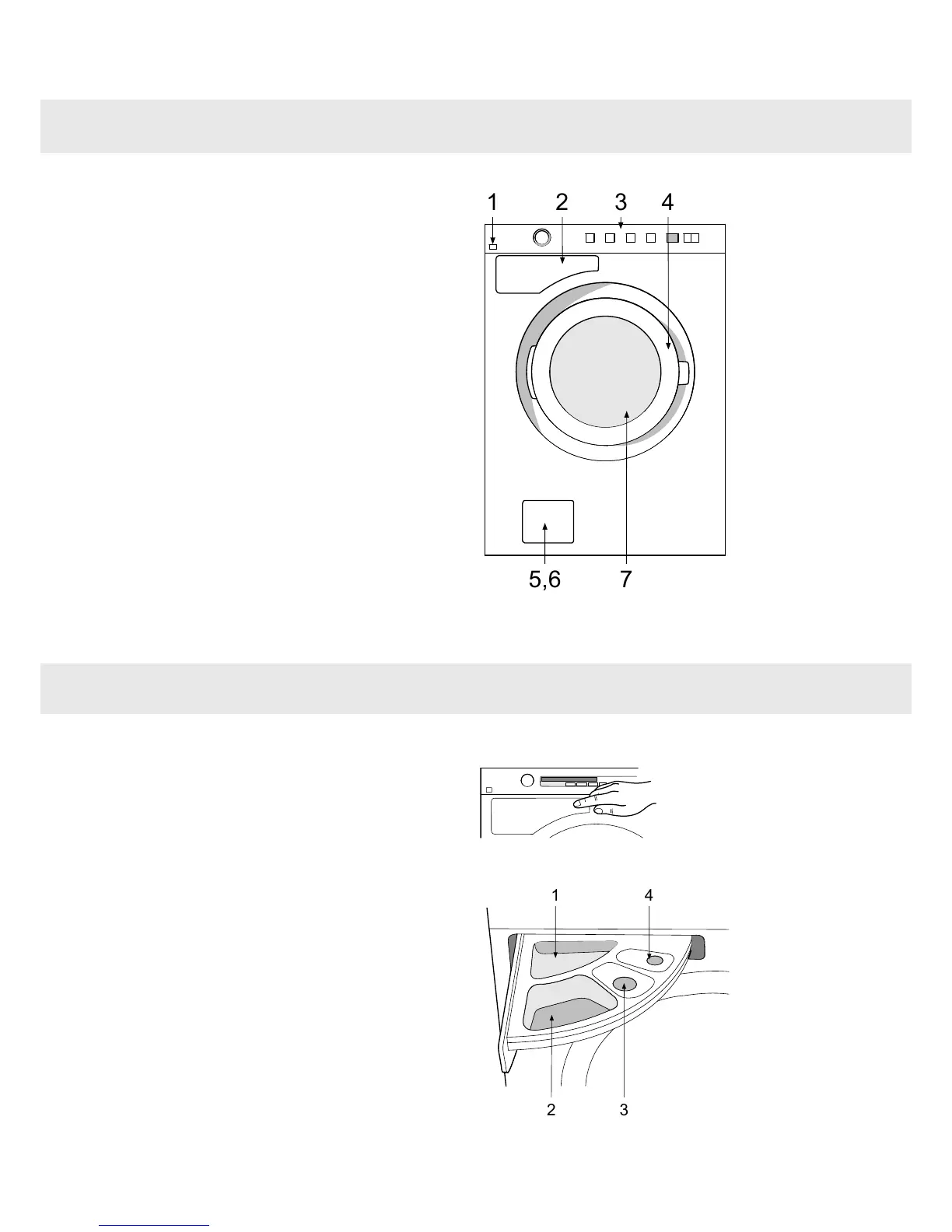 1 2 3 4

5,6 7

1 4

2 3