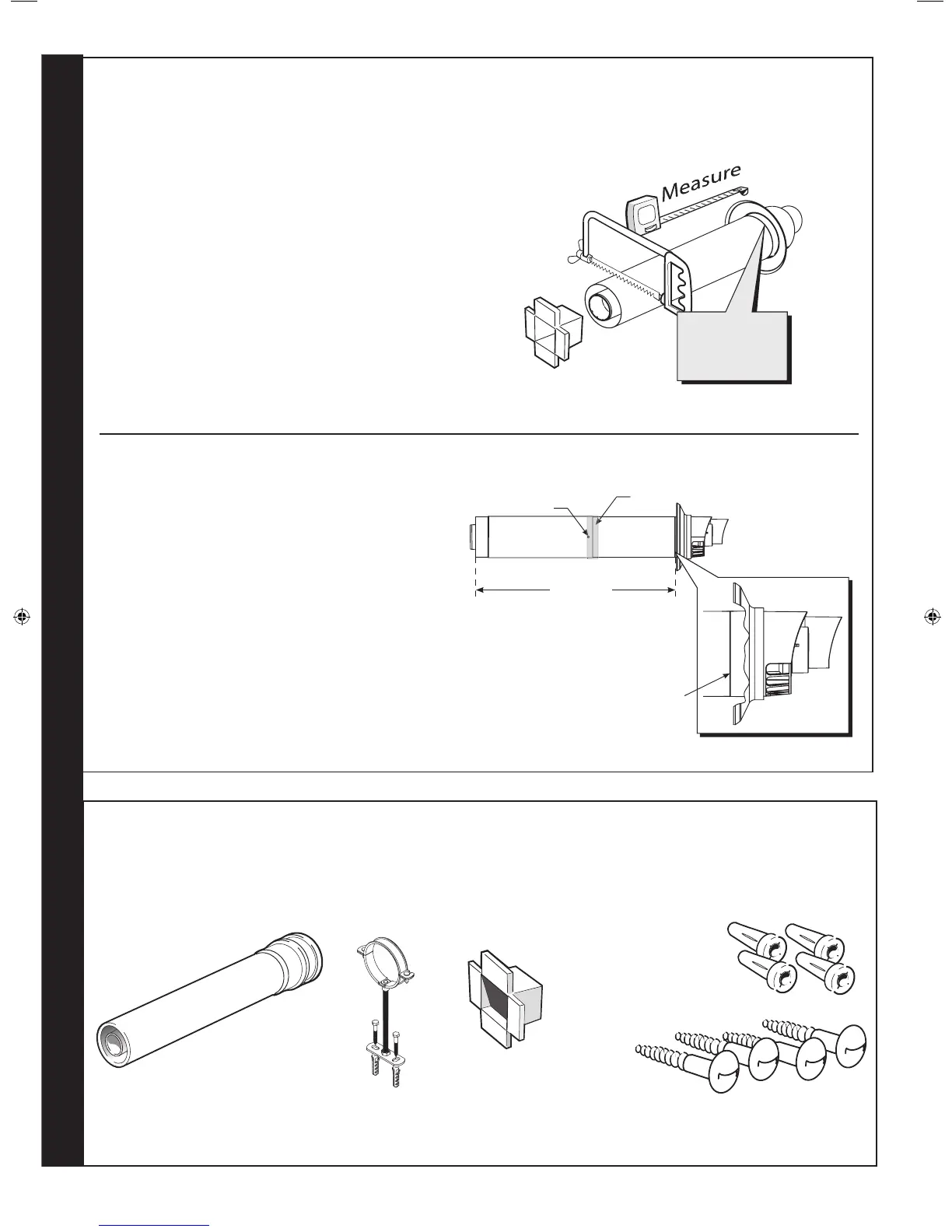 Measure