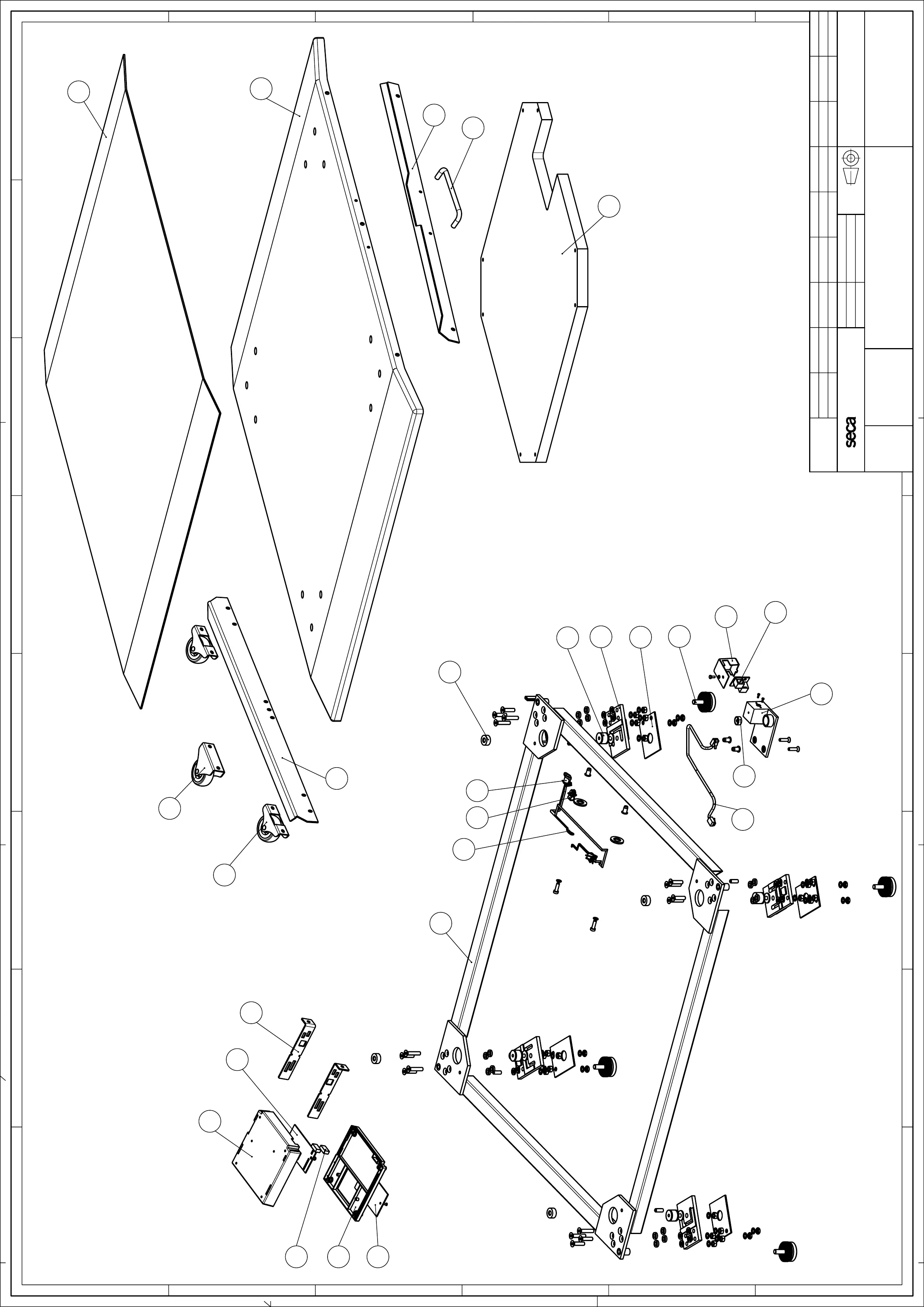 seca