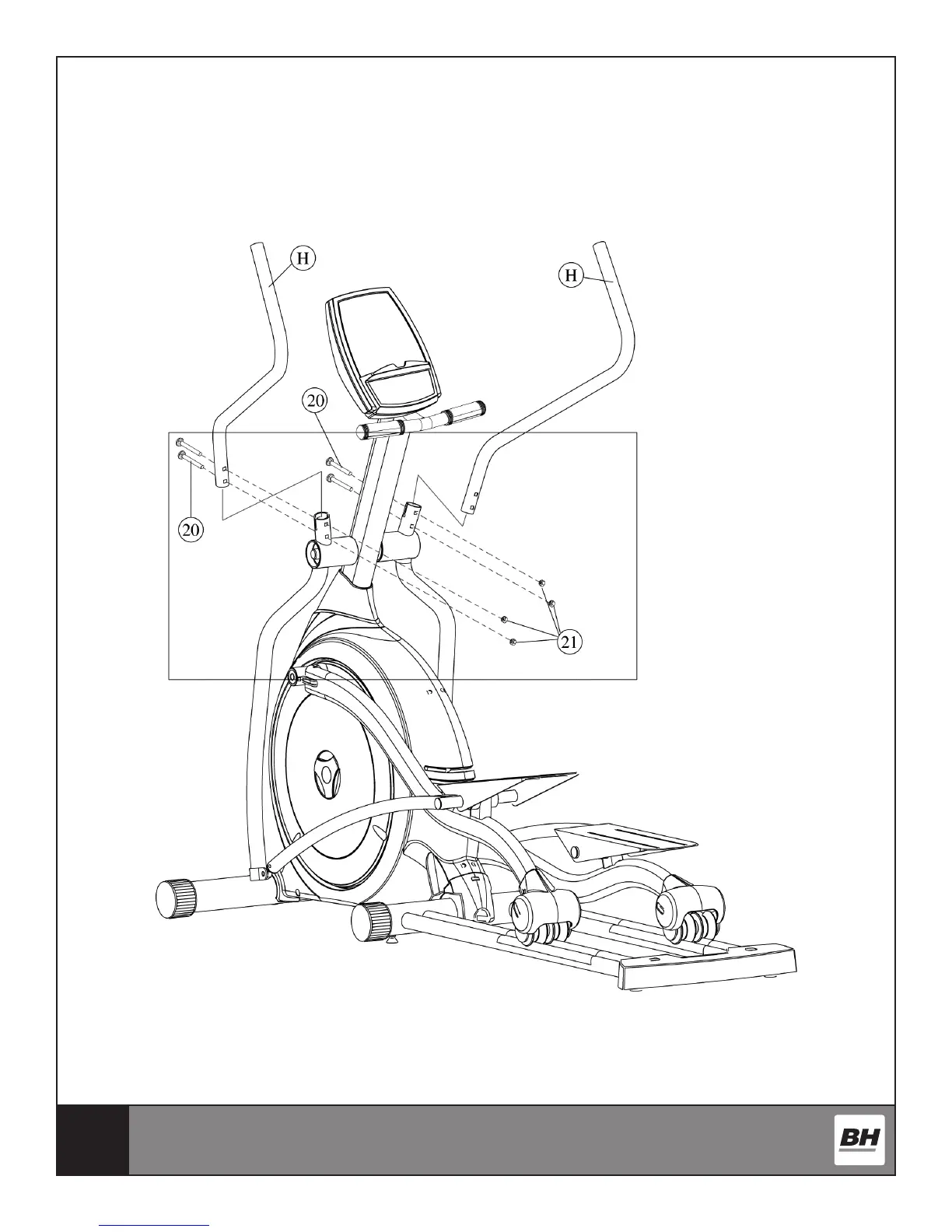 H

H

20

20

21

BH