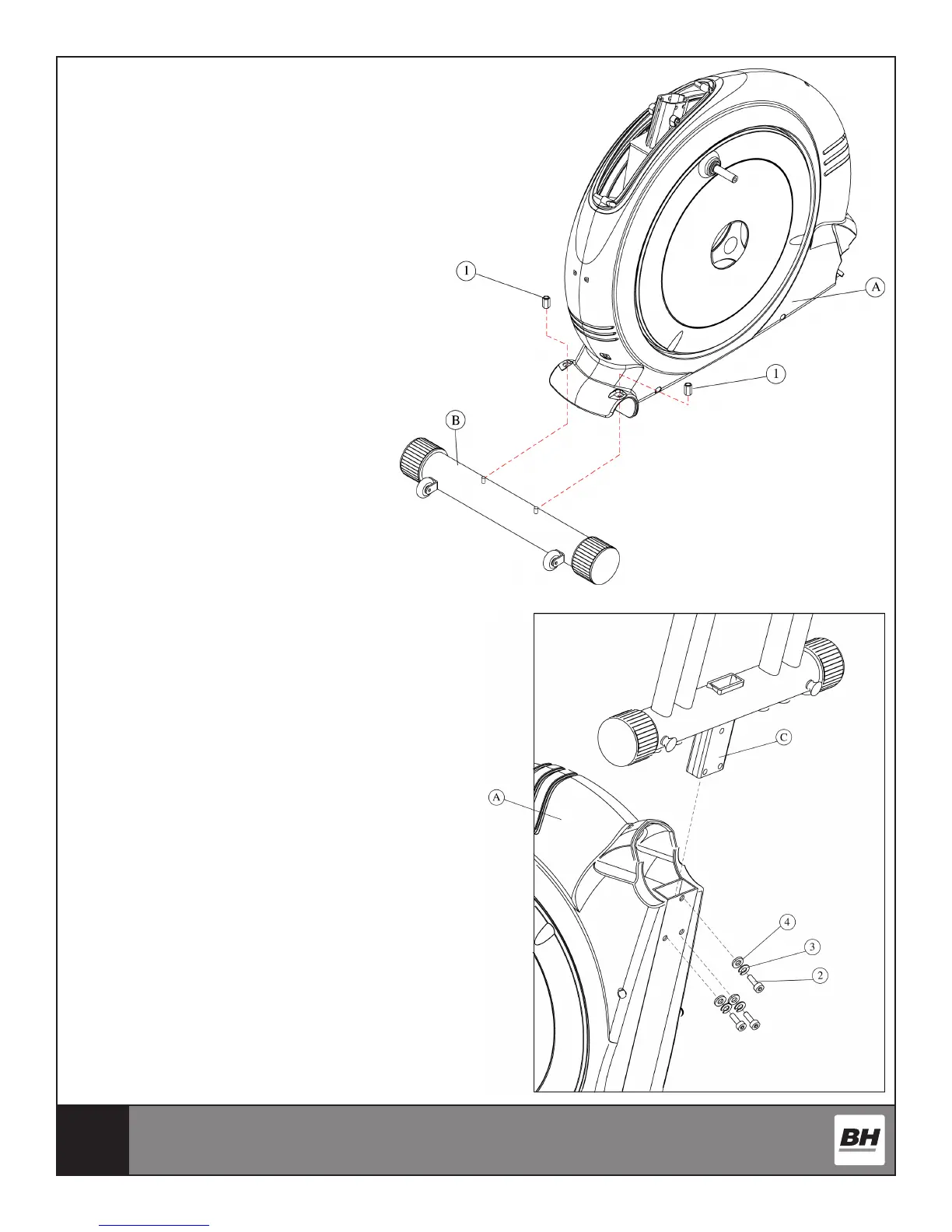 1

A

1

B

C

A

4

3

2

BH