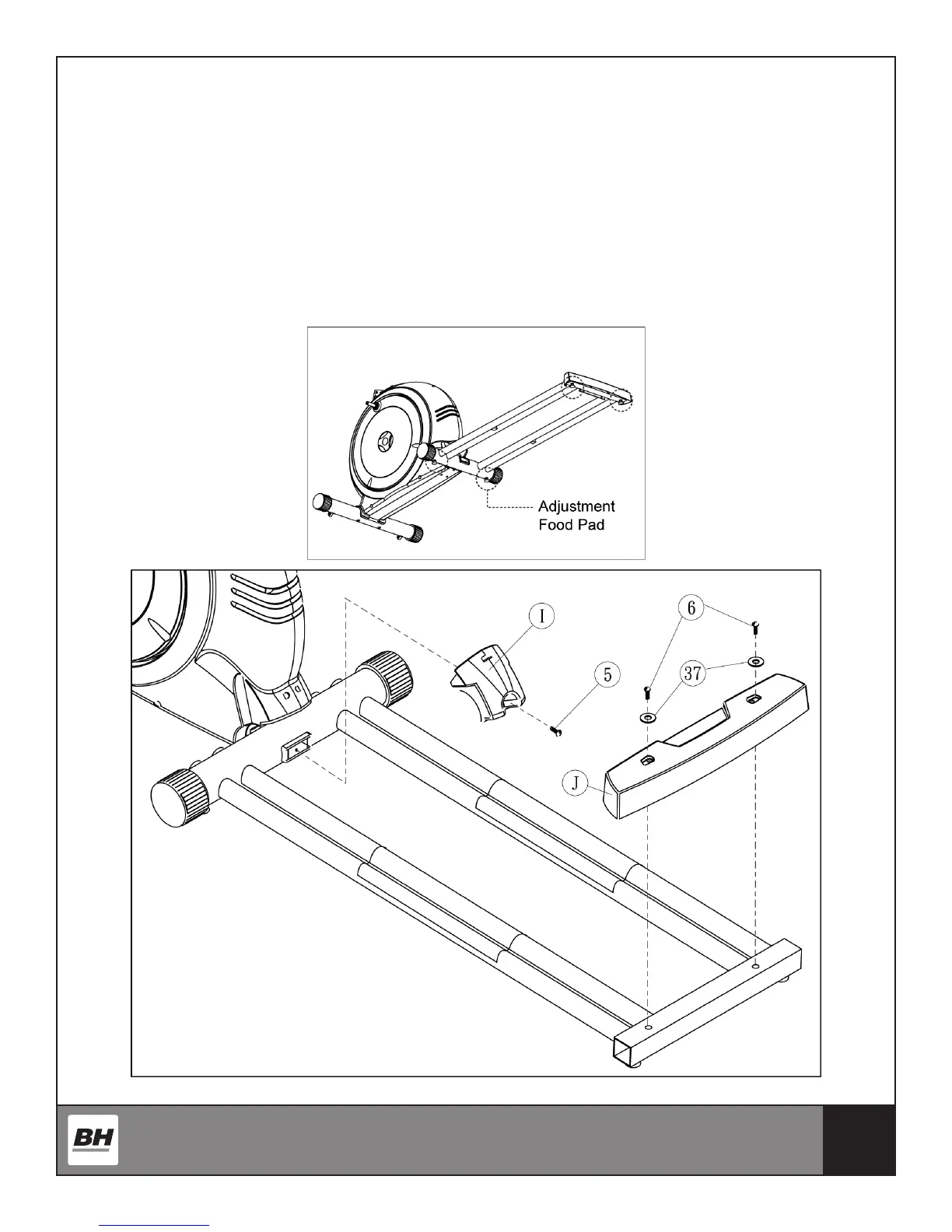 Adjustment
Food Pad

I

6

5

37

J

BH