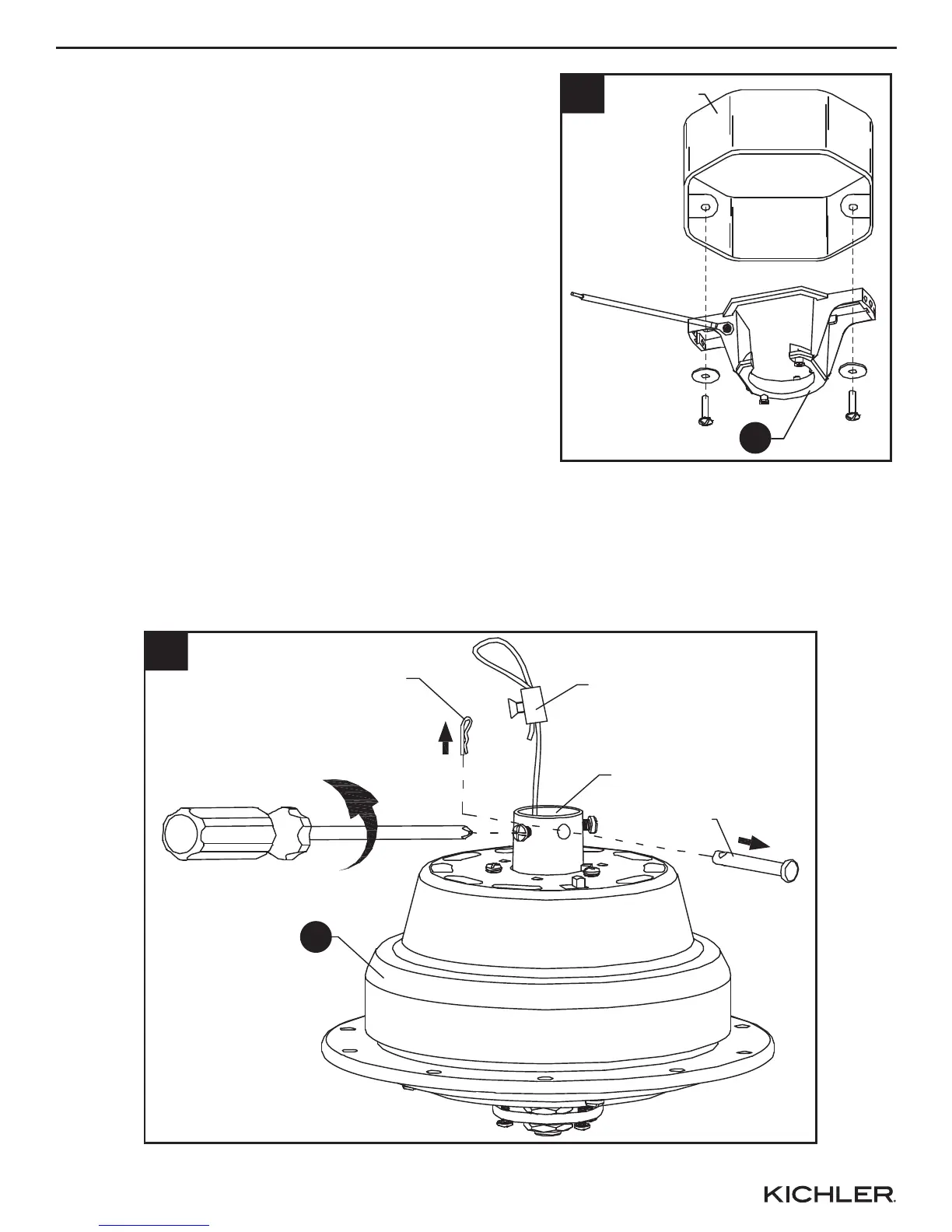 KICHLER.