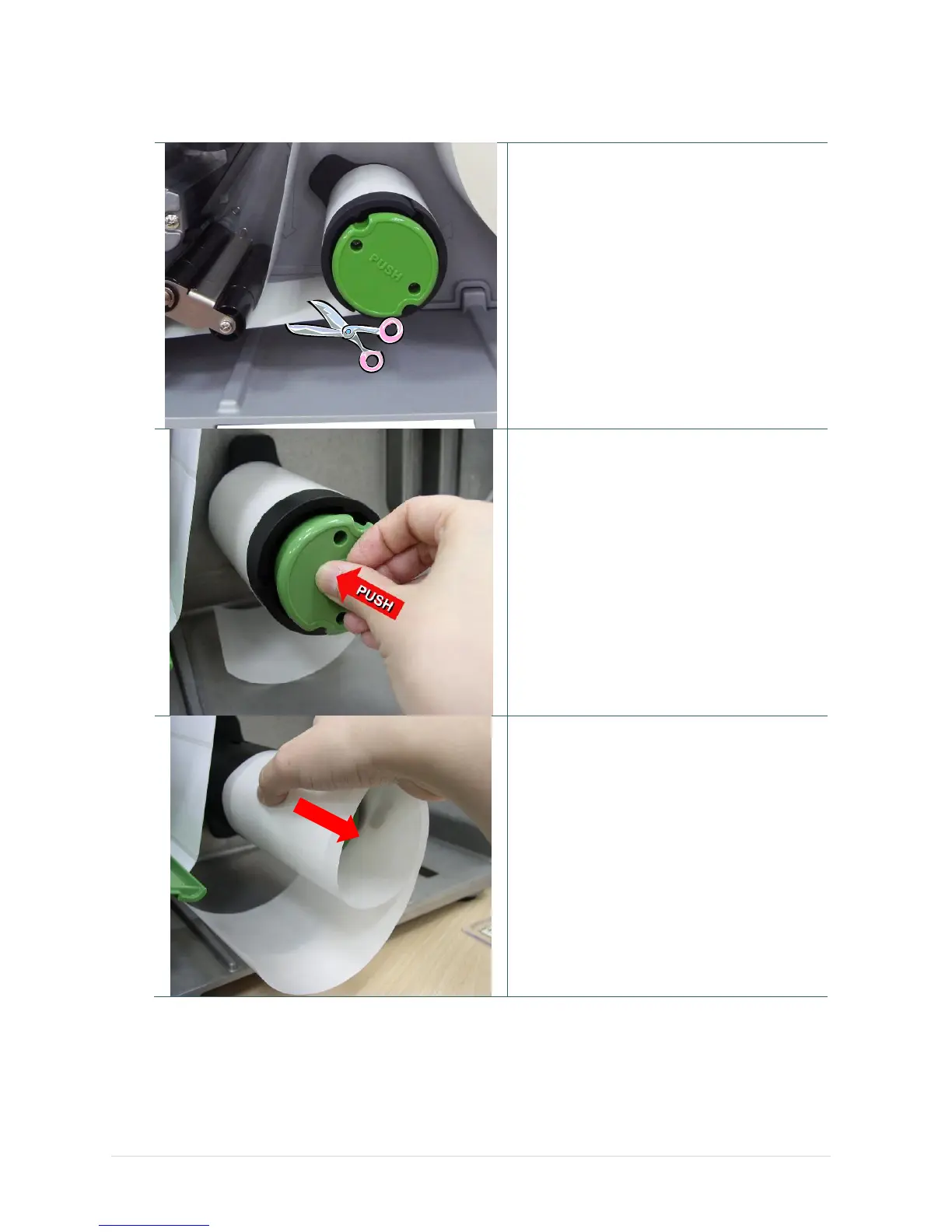 PUSH

PUSH