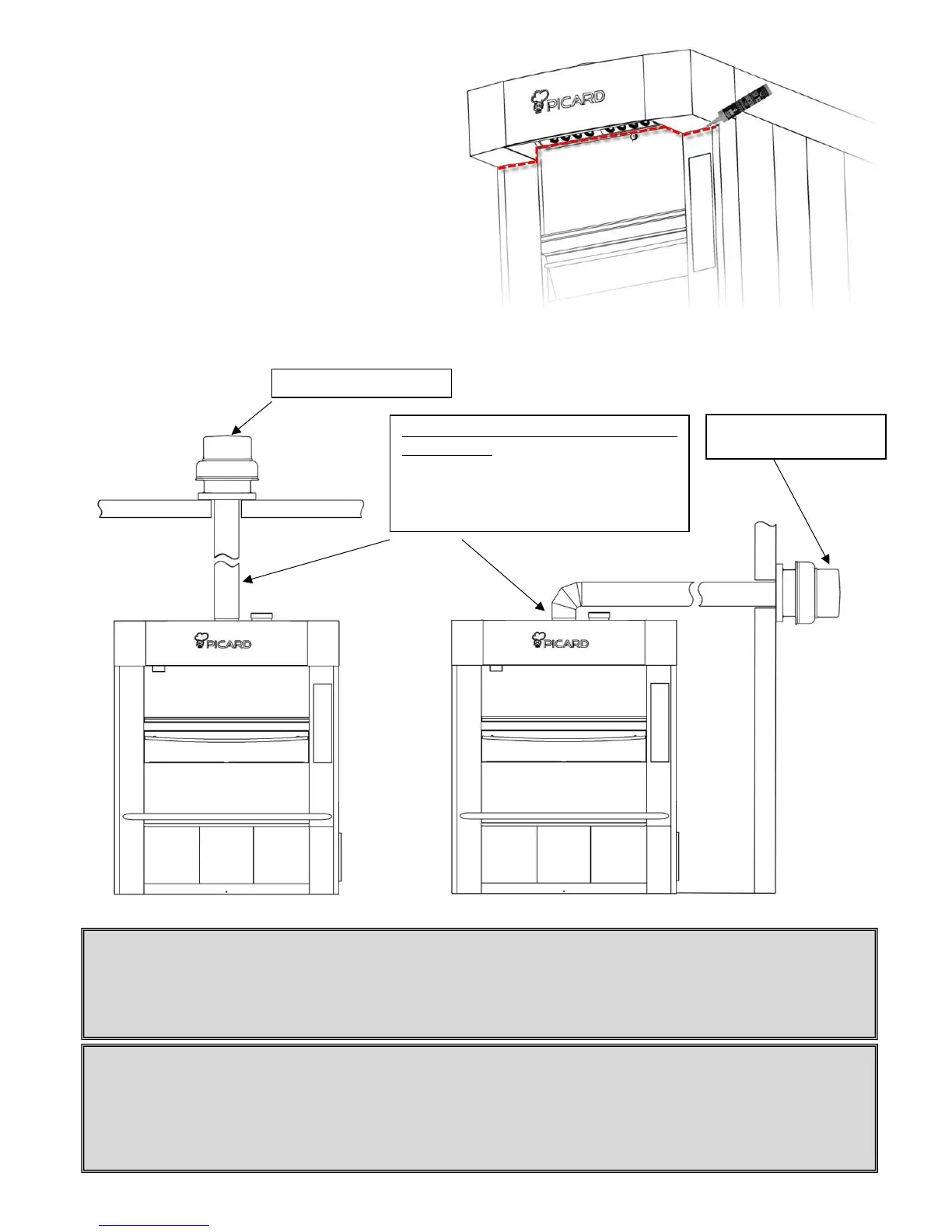 PICARD

PICARD

PICARD