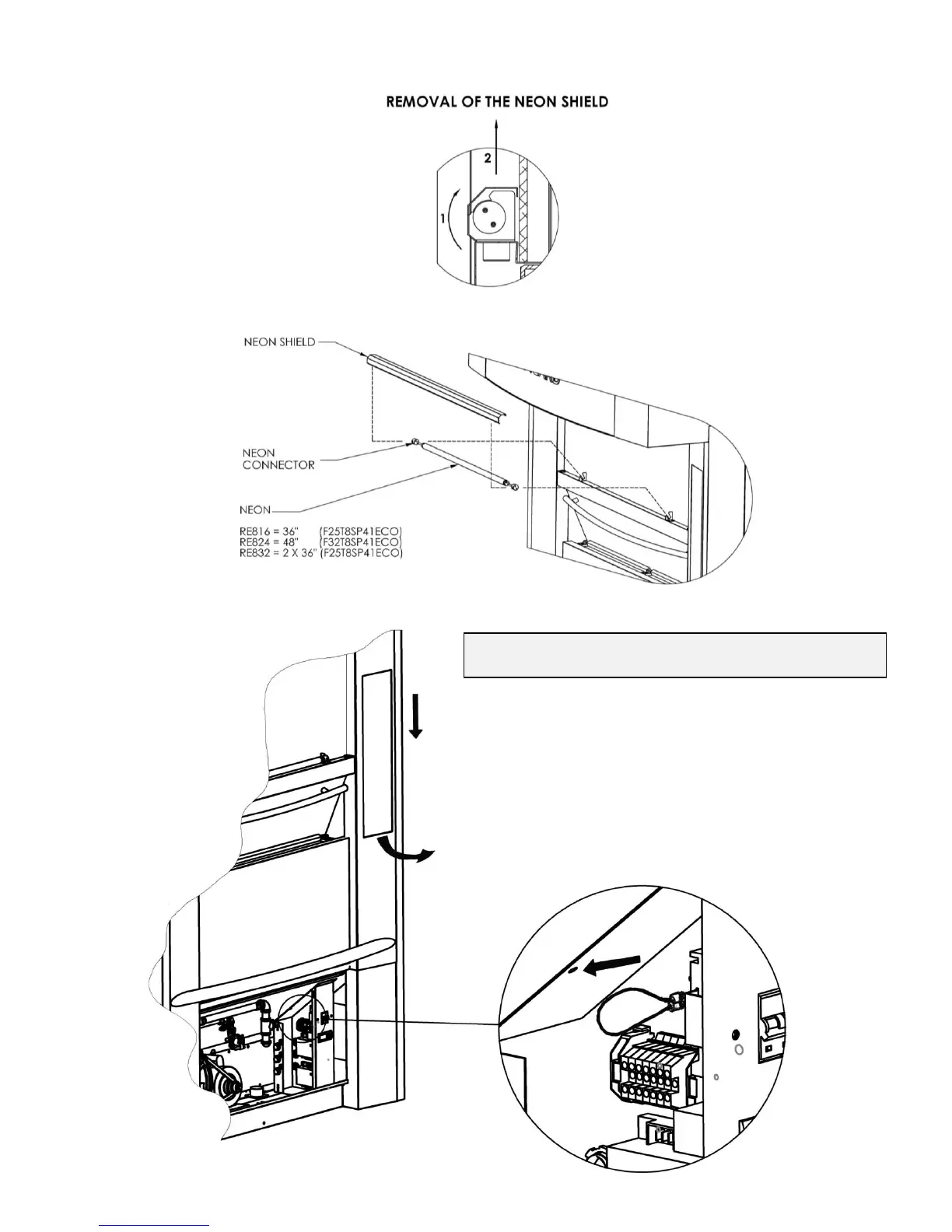 REMOVAL OF THE NEON SHIELD

2

1

NEON SHIELD

NEON CONNECTOR

NEON

RE816 = 36" (F25T8SP41ECO)
RE824 = 48" (F32T8SP41ECO)
RE832 = 2 X 36" (F25T8SP41ECO)