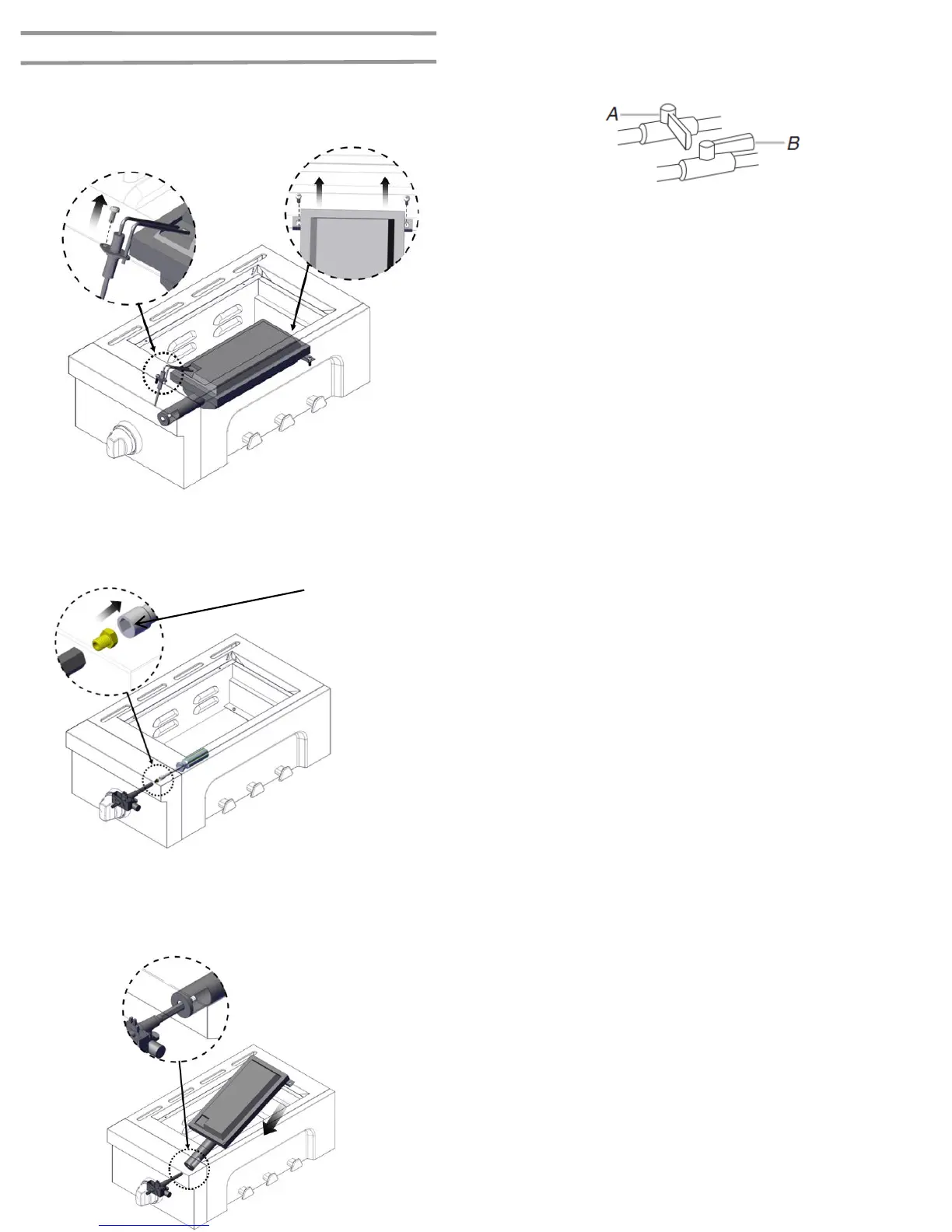 A

B