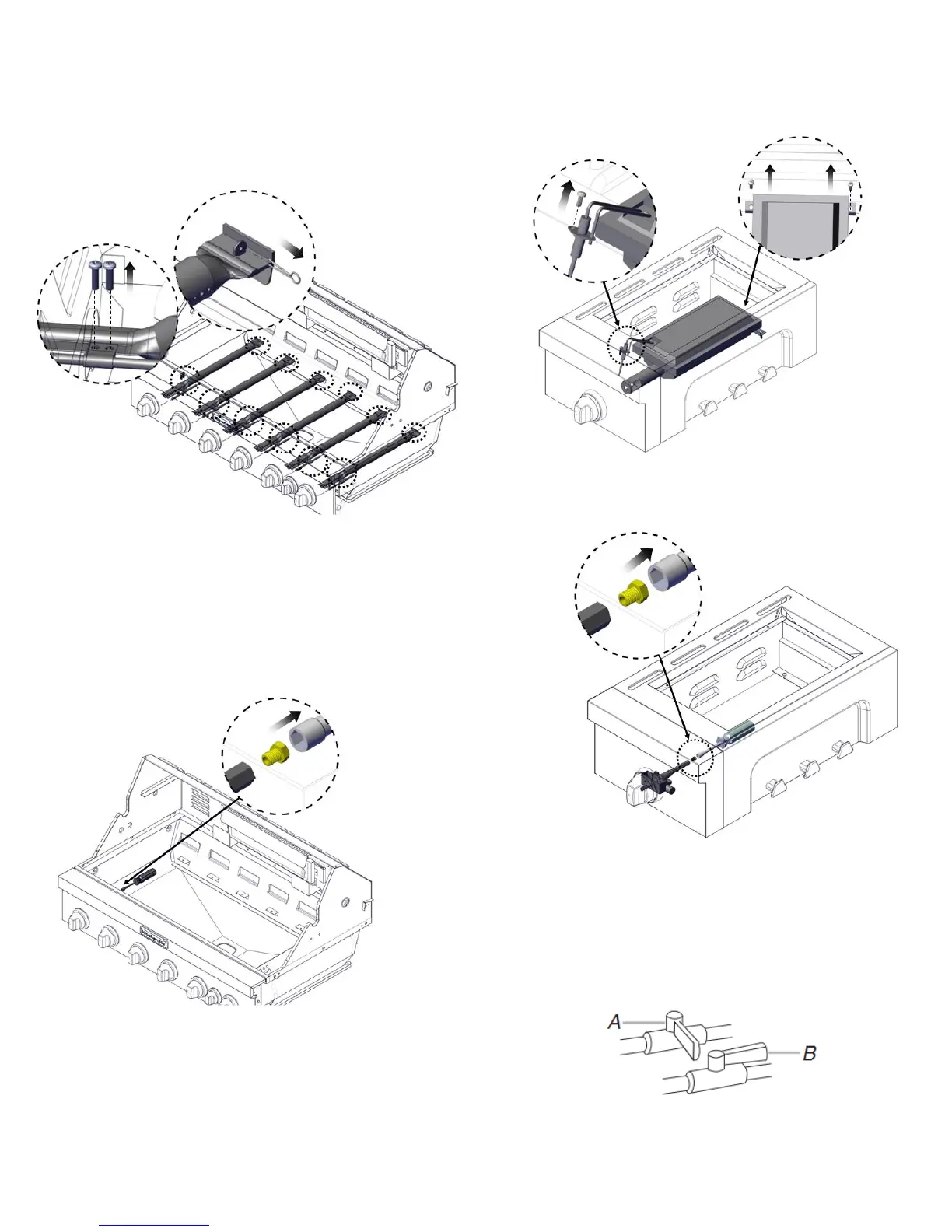 A
B