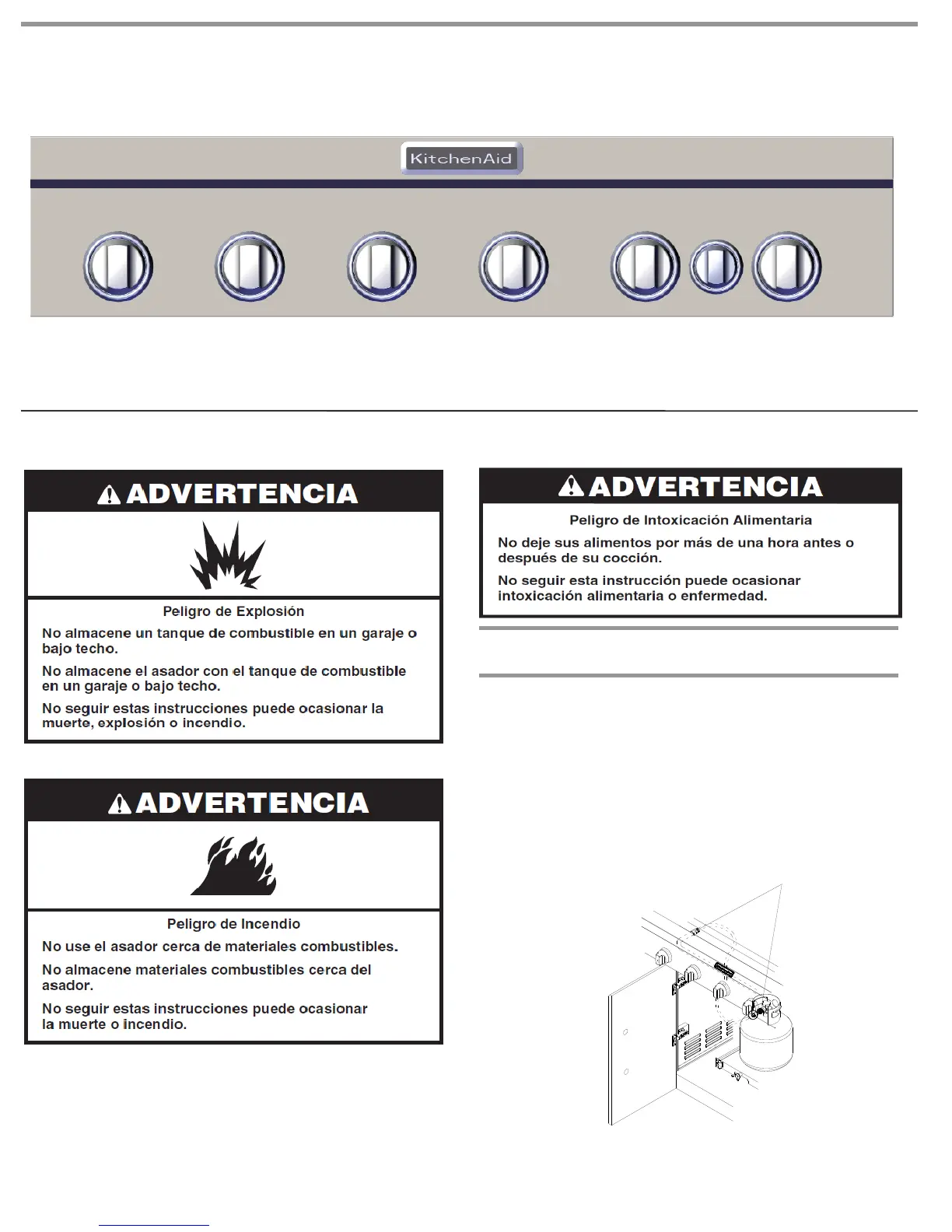 KitchenAid

ADVERTENCIA

Peligro de Explosión

No almacene un tanque de combustible en un garaje o bajo techo.

No almacene el asador con el tanque de combustible en un garaje o bajo techo.

No seguir estas instrucciones puede ocasionar la muerte, explosión o incendio.

ADVERTENCIA

Peligro de Incendio

No use el asador cerca de materiales combustibles.

No almacene materiales combustibles cerca del asador.

No seguir estas instrucciones puede ocasionar la muerte o incendio.

ADVERTENCIA

Peligro de Intoxicación Alimentaria

No deje sus alimentos por más de una hora antes o después de su cocción.

No seguir esta instrucción puede ocasionar intoxicación alimentaria o enfermedad.