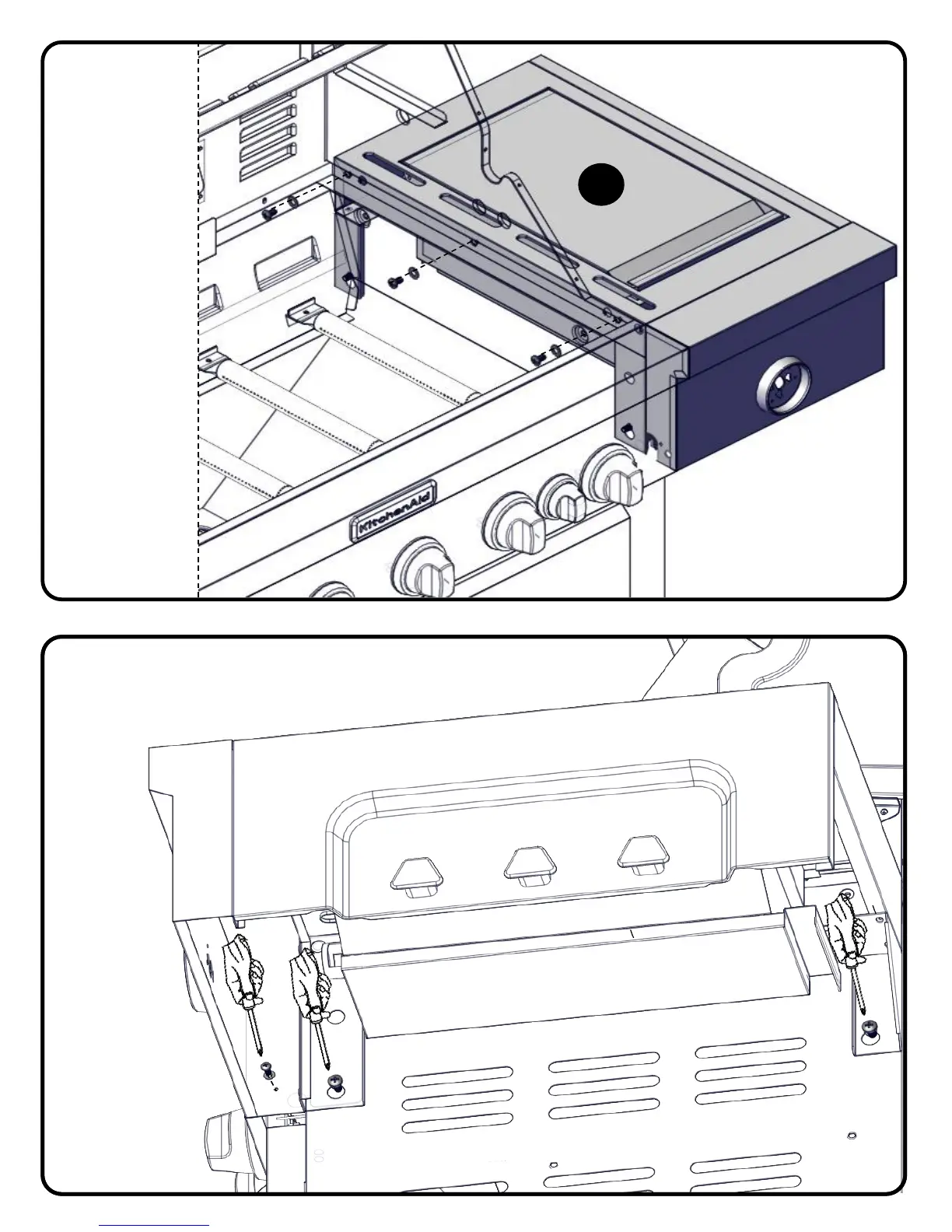 KitchenAid