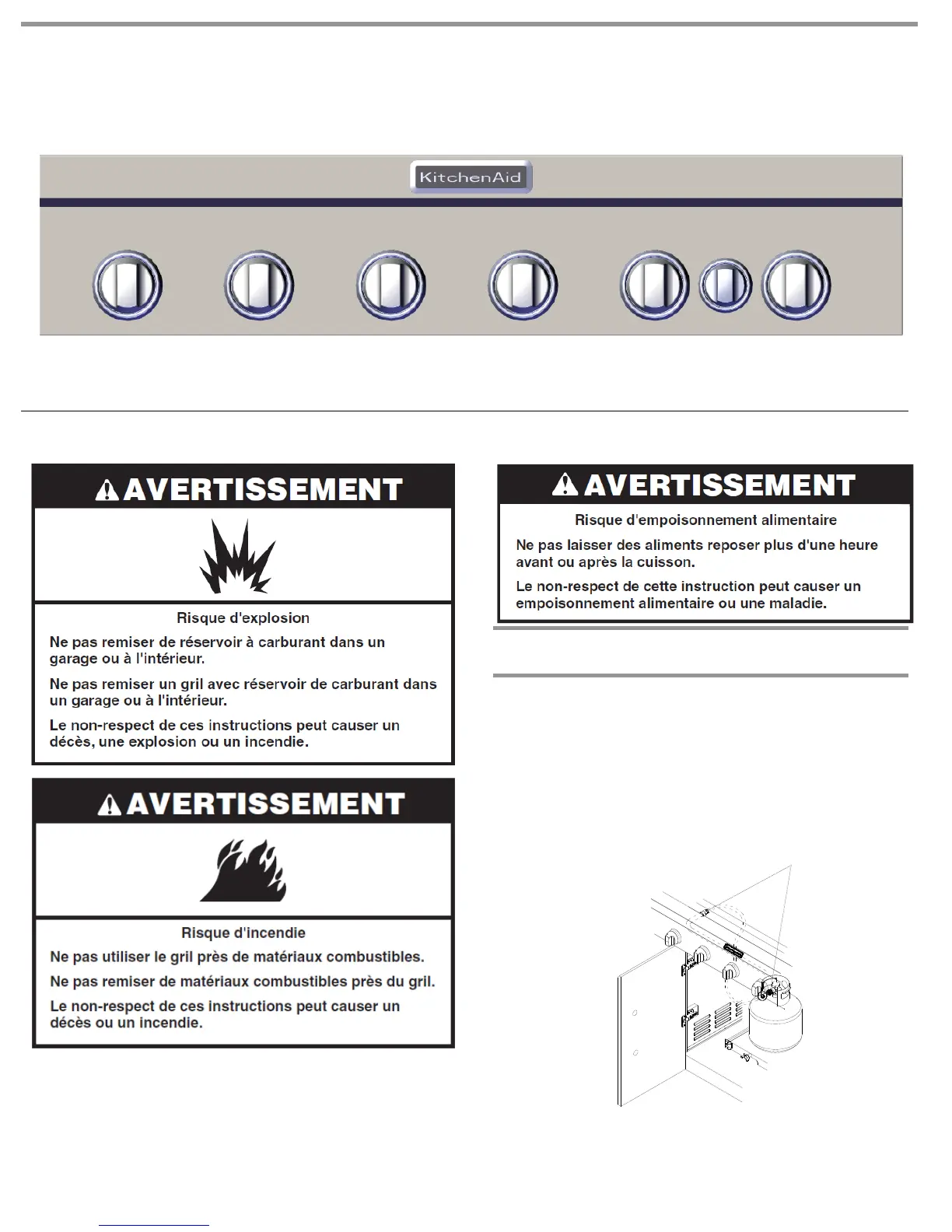 KitchenAid

AVERTISSEMENT

Risque d'explosion

Ne pas remiser de réservoir à carburant dans un garage ou à l'intérieur.

Ne pas remiser un gril avec réservoir de carburant dans un garage ou à l'intérieur.

Le non-respect de ces instructions peut causer un décès, une explosion ou un incendie.

AVERTISSEMENT

Risque d'incendie

Ne pas utiliser le gril près de matériaux combustibles.

Ne pas remiser de matériaux combustibles près du gril.

Le non-respect de ces instructions peut causer un décès ou un incendie.

AVERTISSEMENT

Risque d'empoisonnement alimentaire

Ne pas laisser des aliments reposer plus d'une heure avant ou après la cuisson.

Le non-respect de cette instruction peut causer un empoisonnement alimentaire ou une maladie.