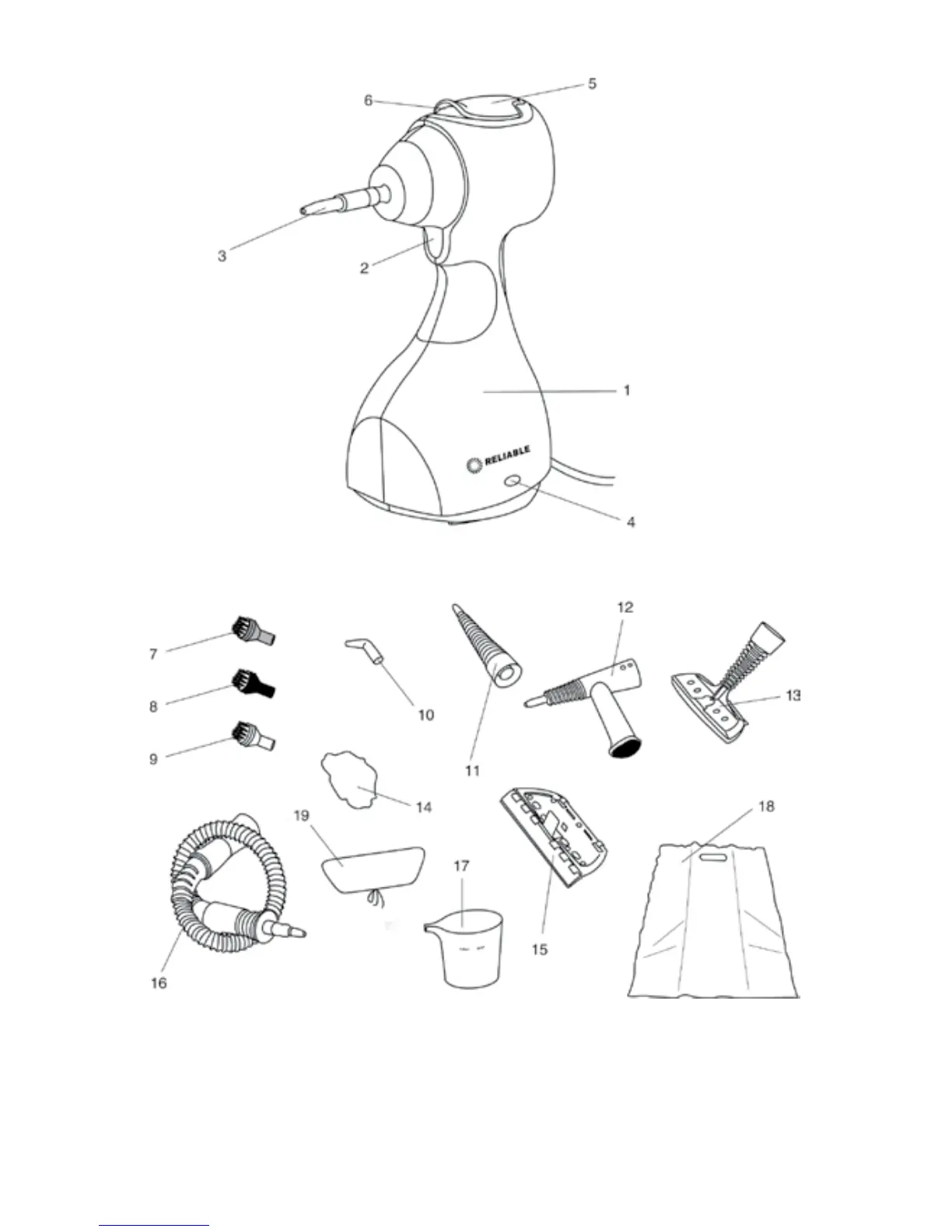 6
5
3
2
1
RELIABLE
4
7
8
9
10
11
12
13
14
19
17
15
18
16