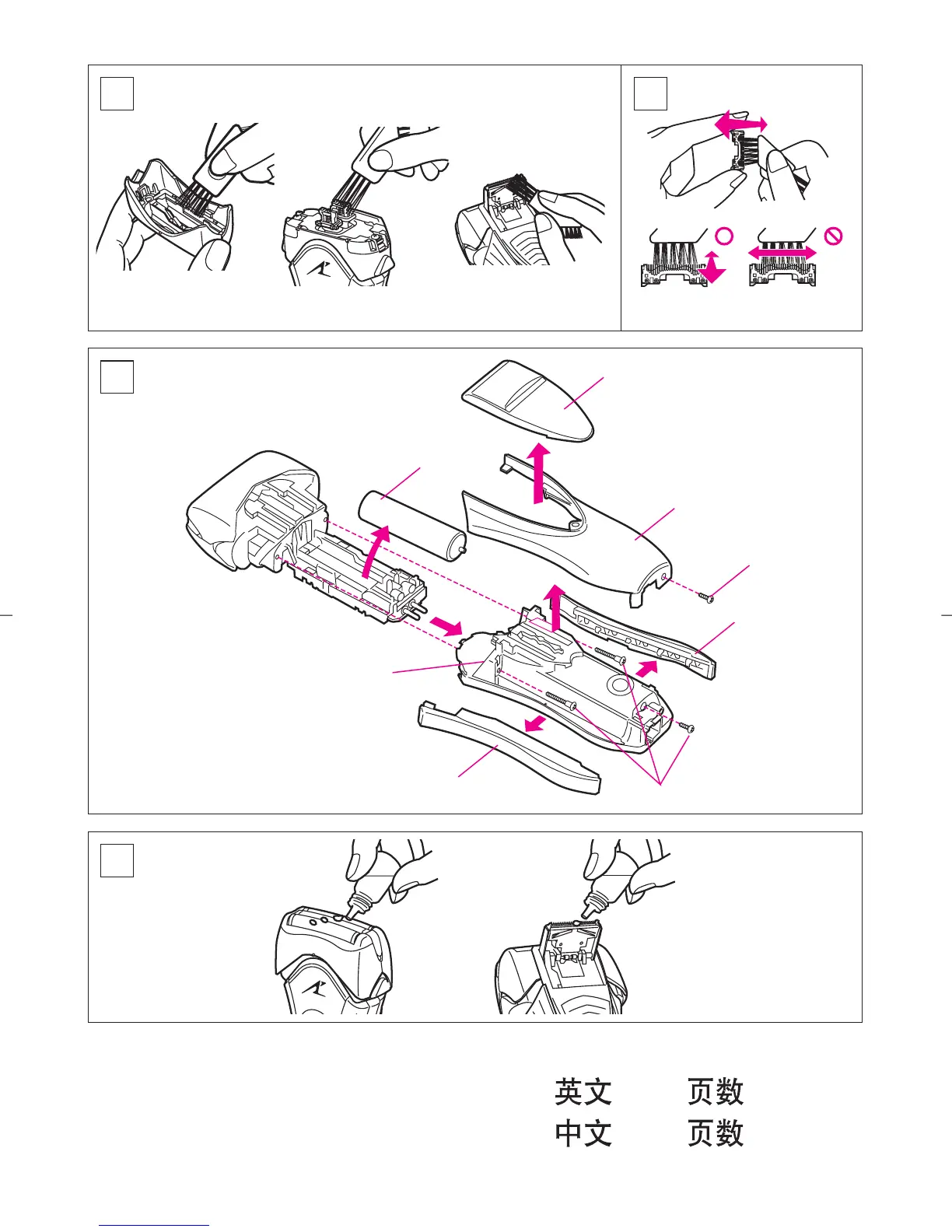 英文　　页数
中文　　页数