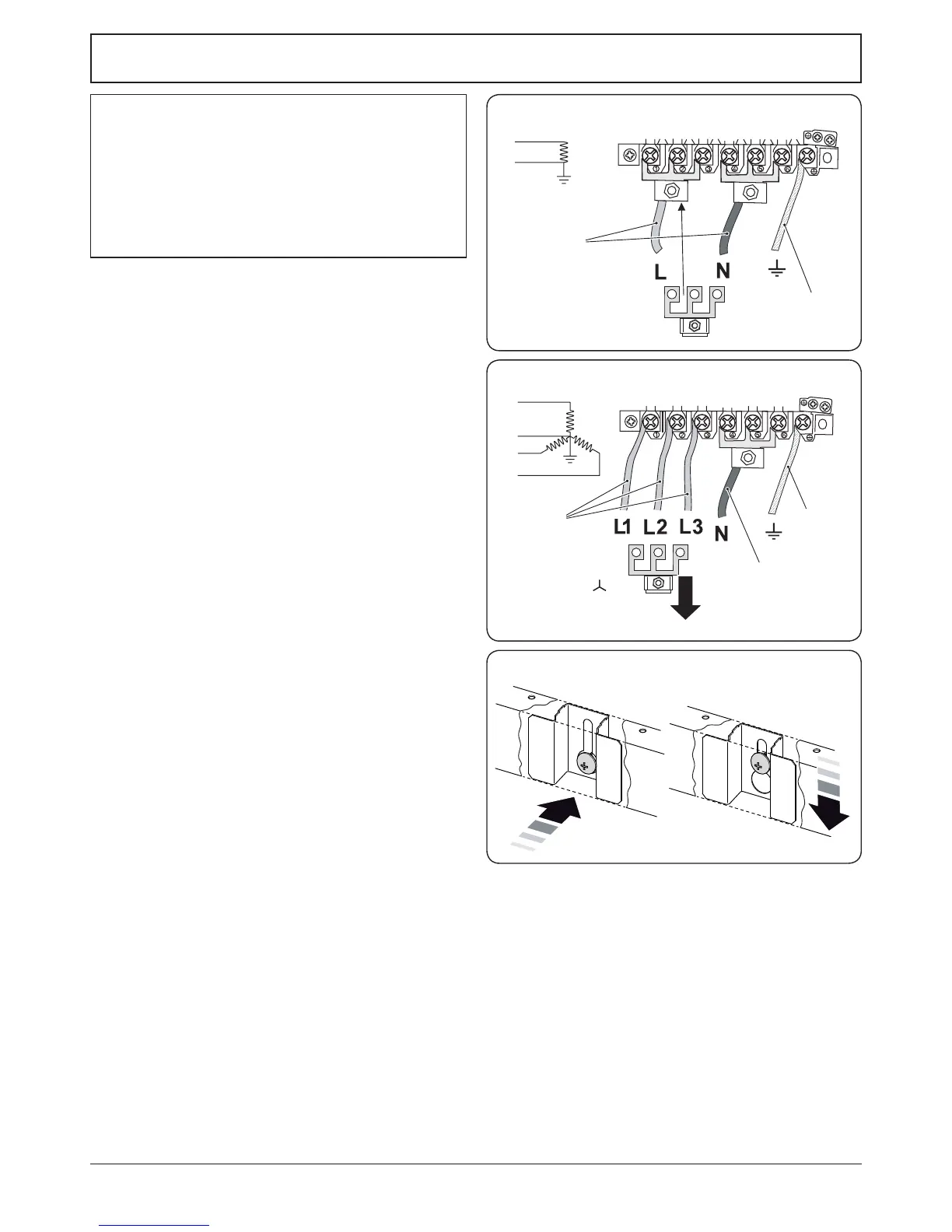 L N

L1 L2 L3 N