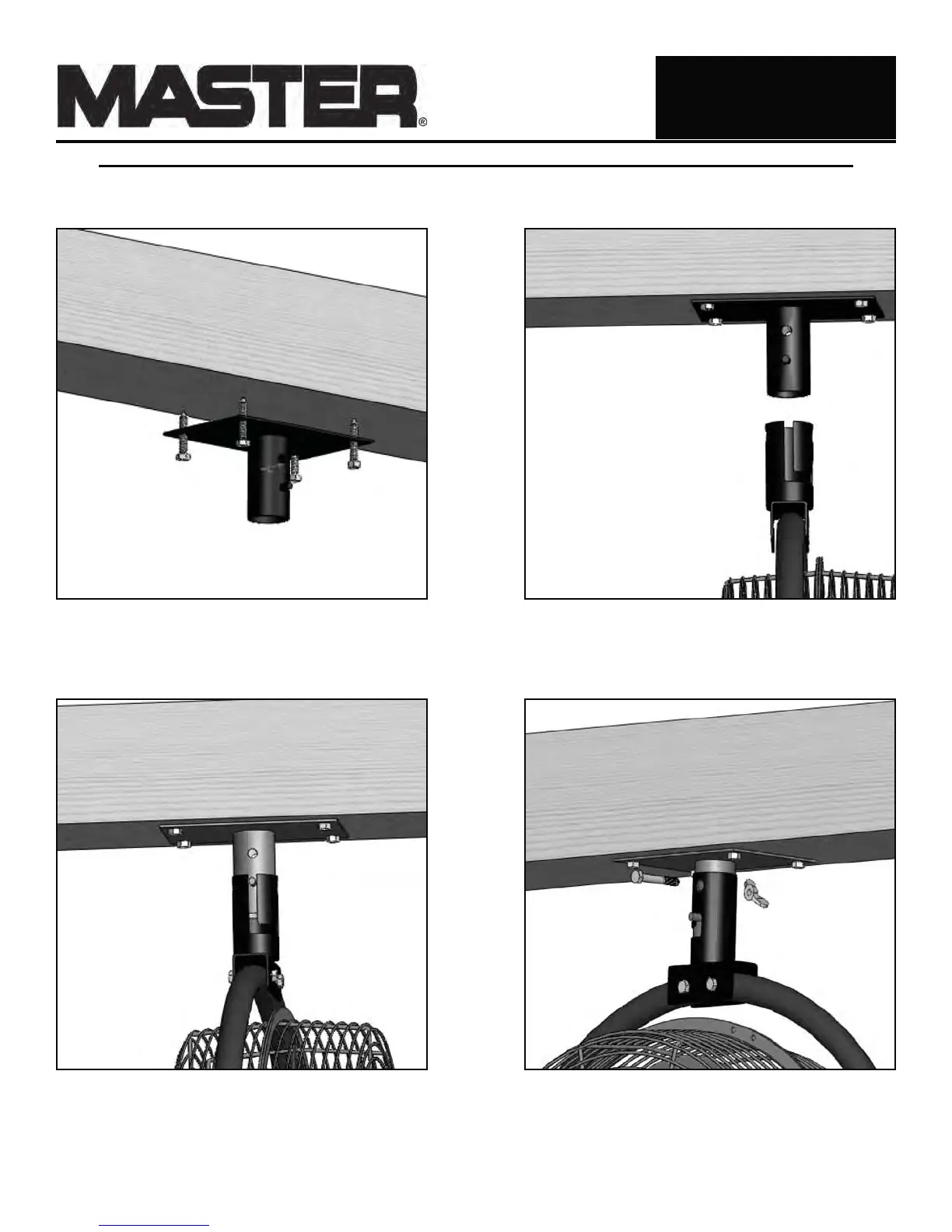 MASTER®