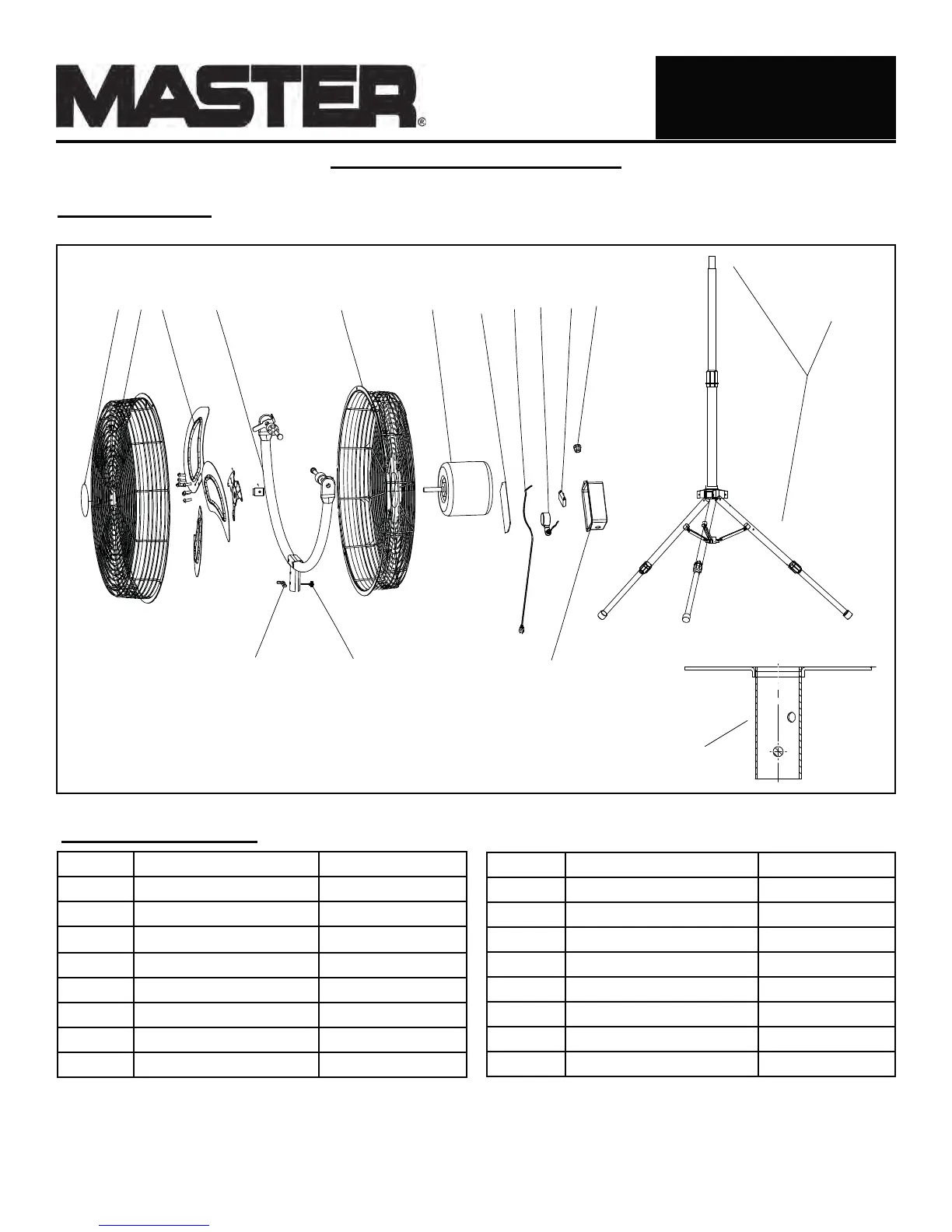 MASTER®