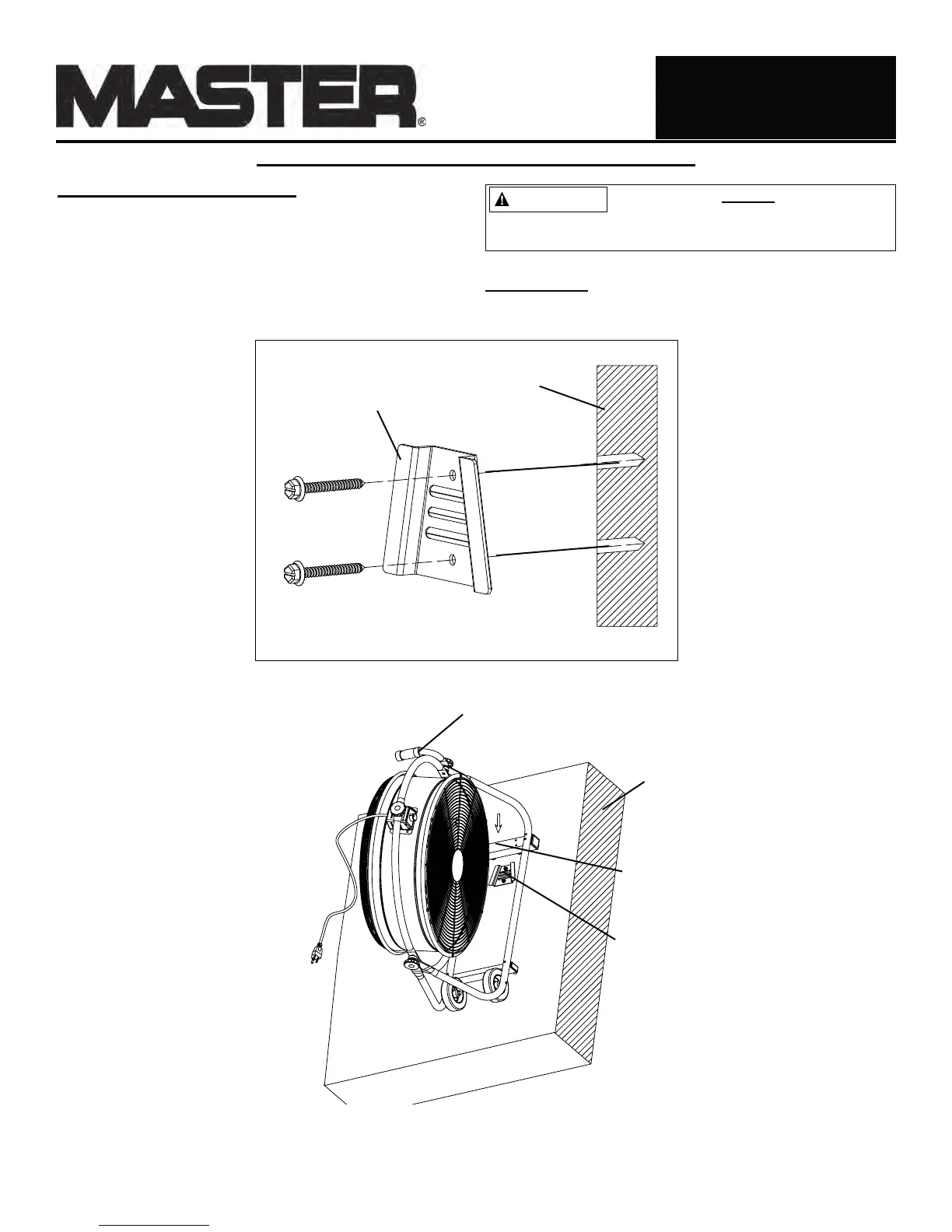 MASTER®